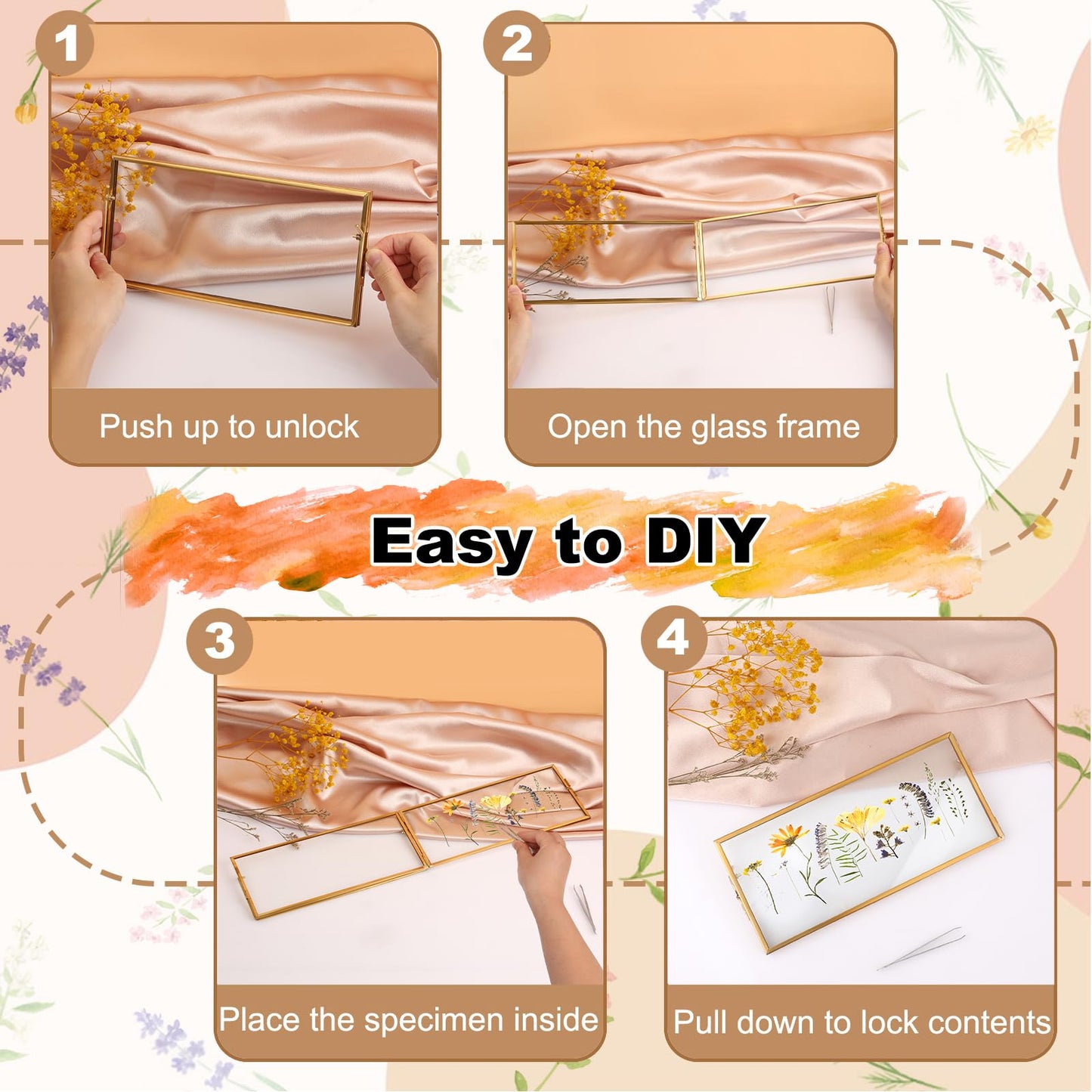 1

Push up to unlock

2

Open the glass frame

Easy to DIY

3

Place the specimen inside

4

Pull down to lock contents