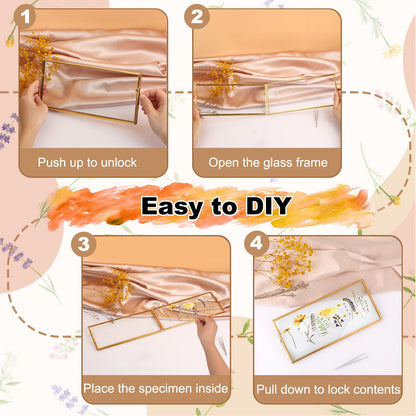 1
Push up to unlock

2
Open the glass frame

Easy to DIY

3
Place the specimen inside

4
Pull down to lock contents