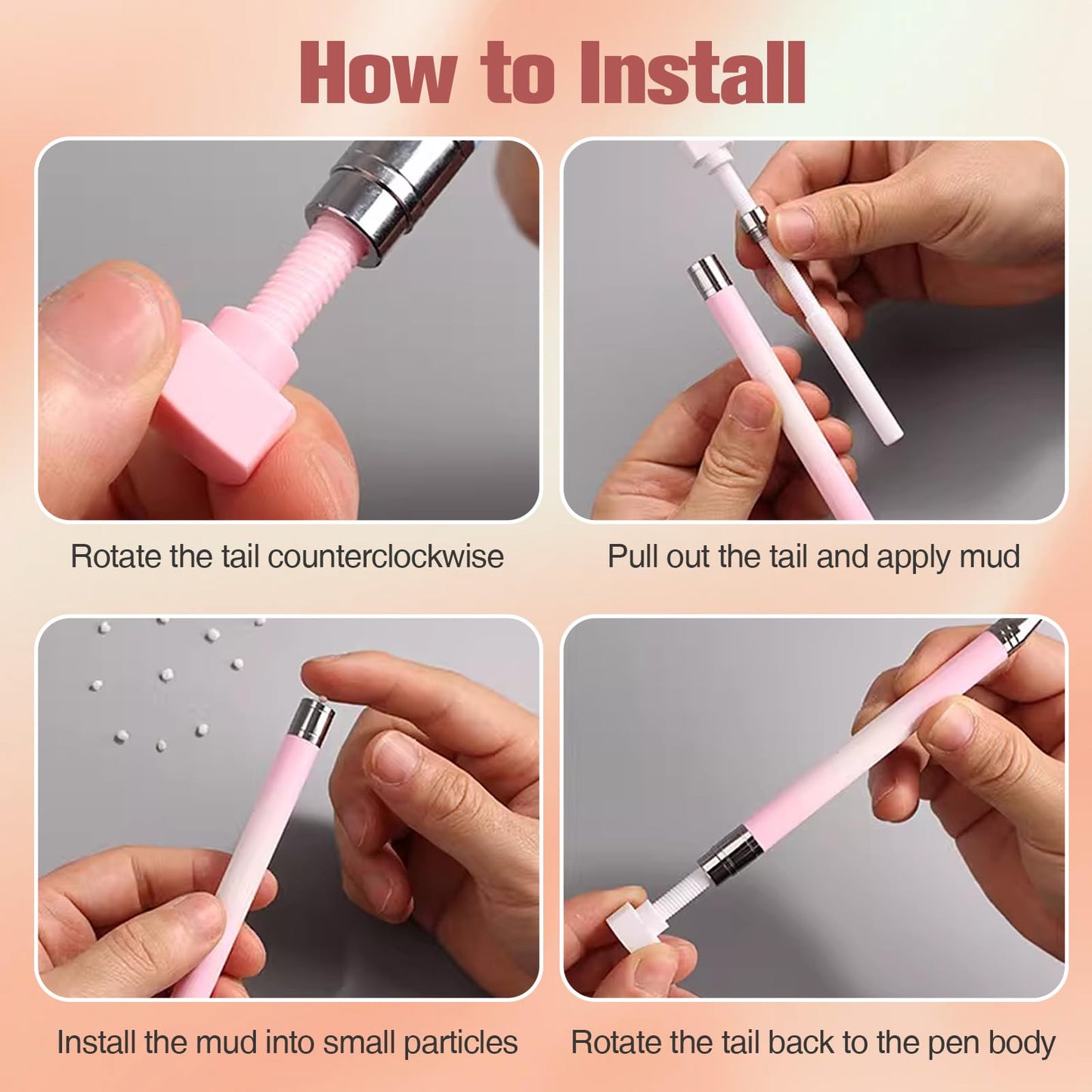 How to Install

Rotate the tail counterclockwise

Pull out the tail and apply mud

Install the mud into small particles

Rotate the tail back to the pen body