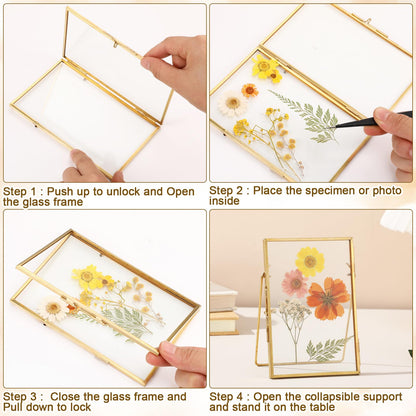 Step 1 : Push up to unlock and Open the glass frame

Step 2 : Place the specimen or photo inside

Step 3 : Close the glass frame and Pull down to lock

Step 4 : Open the collapsible support and stand it on the table