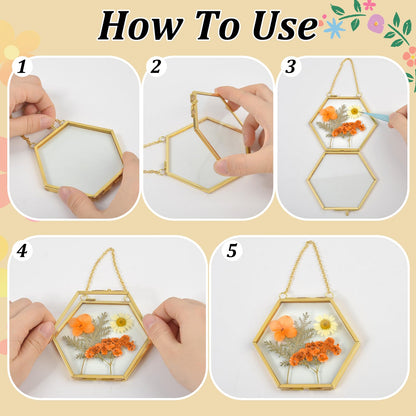 How To Use

1

2

3

4

5