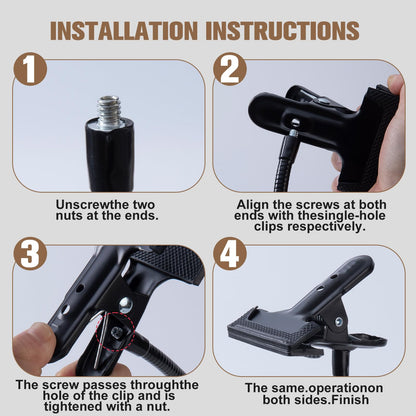 INSTALLATION INSTRUCTIONS

1

Unscrewthe two nuts at the ends.

2

Align the screws at both ends with thesingle-hole clips respectively.

3

The screw passes throughthe hole of the clip and is tightened with a nut.

4

The same.operationon both sides.Finish