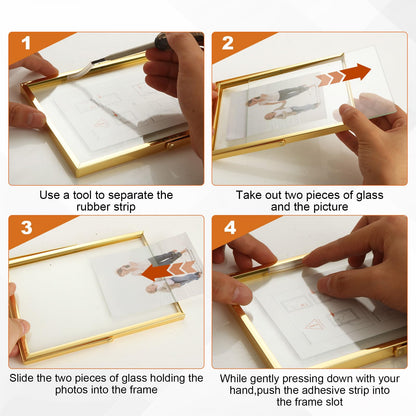 1

Use a tool to separate the rubber strip

2

Take out two pieces of glass and the picture

3

Slide the two pieces of glass holding the photos into the frame

4

While gently pressing down with your hand,push the adhesive strip into the frame slot