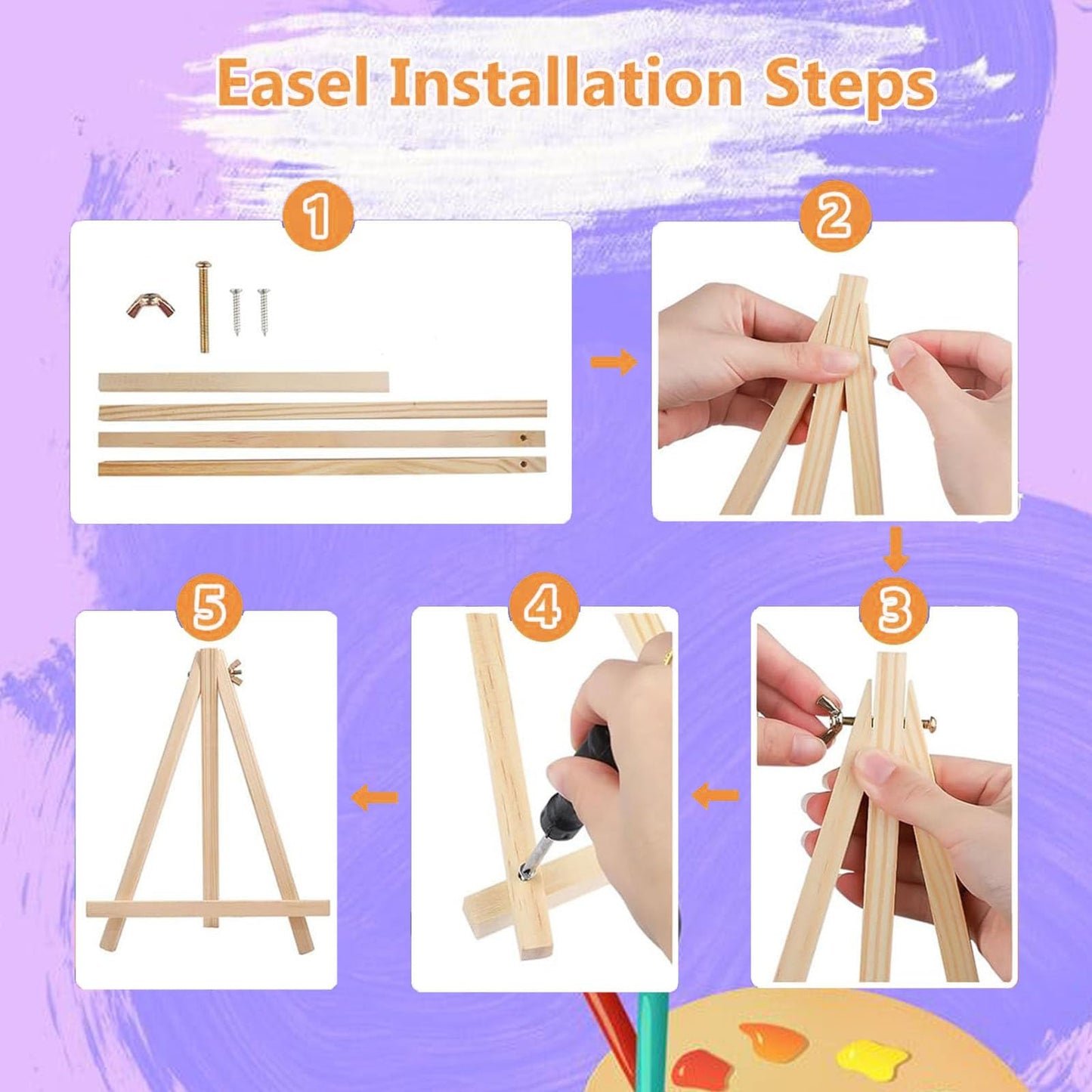 Easel Installation Steps

1

2

3

4

5