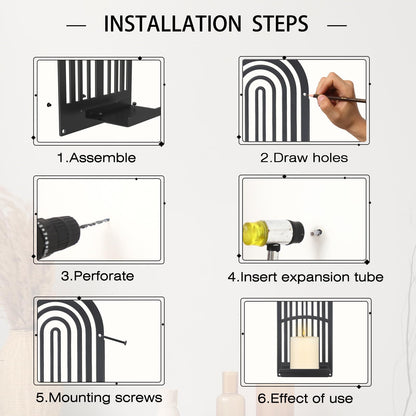 — INSTALLATION STEPS —

1.Assemble

2.Draw holes

3.Perforate

4.Insert expansion tube

5.Mounting screws

6.Effect of use