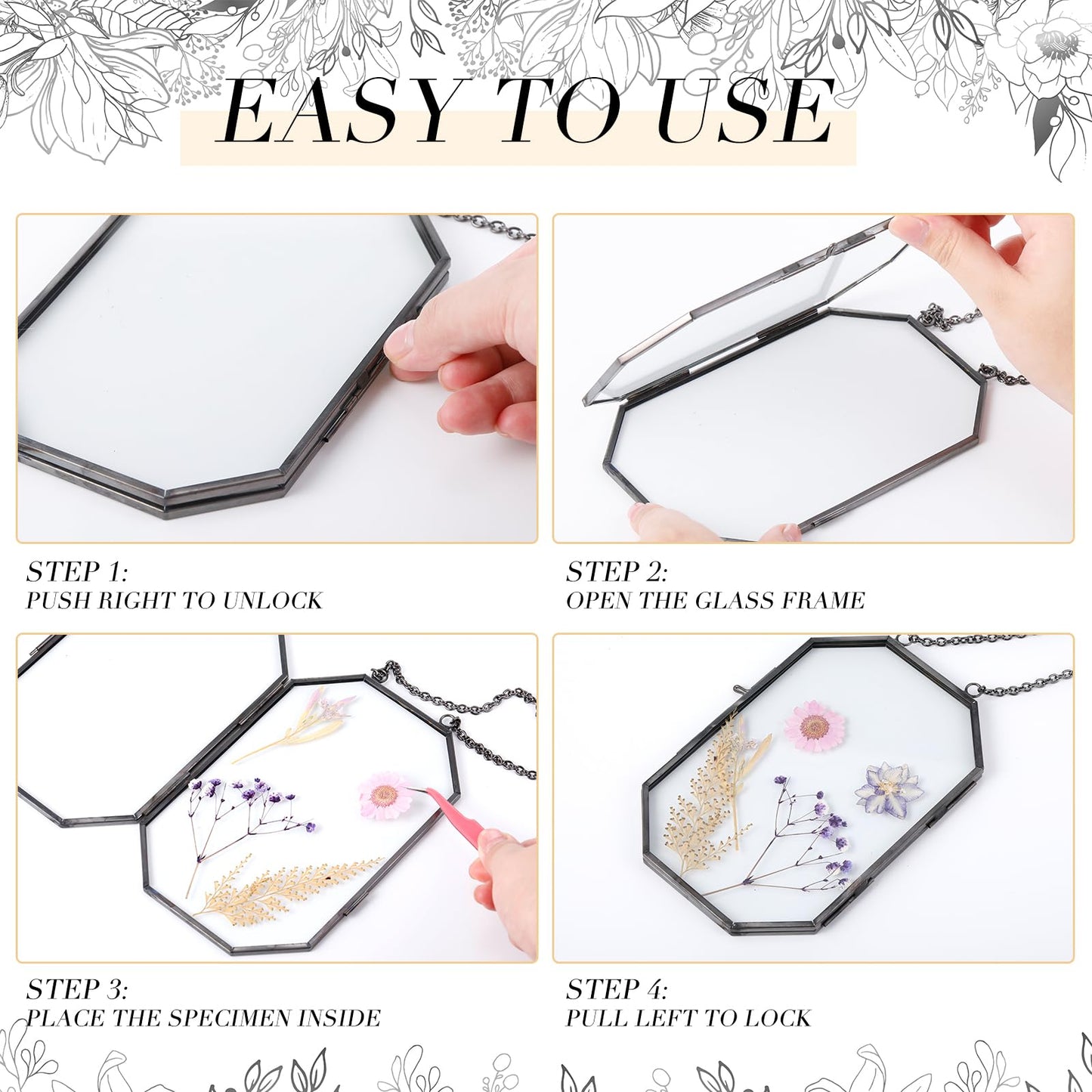 EASY TO USE

STEP 1:
PUSH RIGHT TO UNLOCK

STEP 2:
OPEN THE GLASS FRAME

STEP 3:
PLACE THE SPECIMEN INSIDE

STEP 4:
PULL LEFT TO LOCK