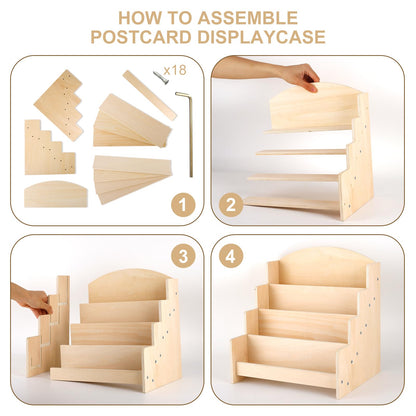 HOW TO ASSEMBLE
POSTCARD DISPLAYCASE

x18

1

2

3

4