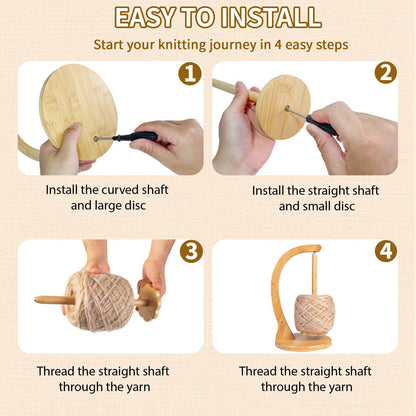 EASY TO INSTALL

Start your knitting journey in 4 easy steps

1

Install the curved shaft and large disc

2

Install the straight shaft and small disc

3

Thread the straight shaft through the yarn

4

Thread the straight shaft through the yarn