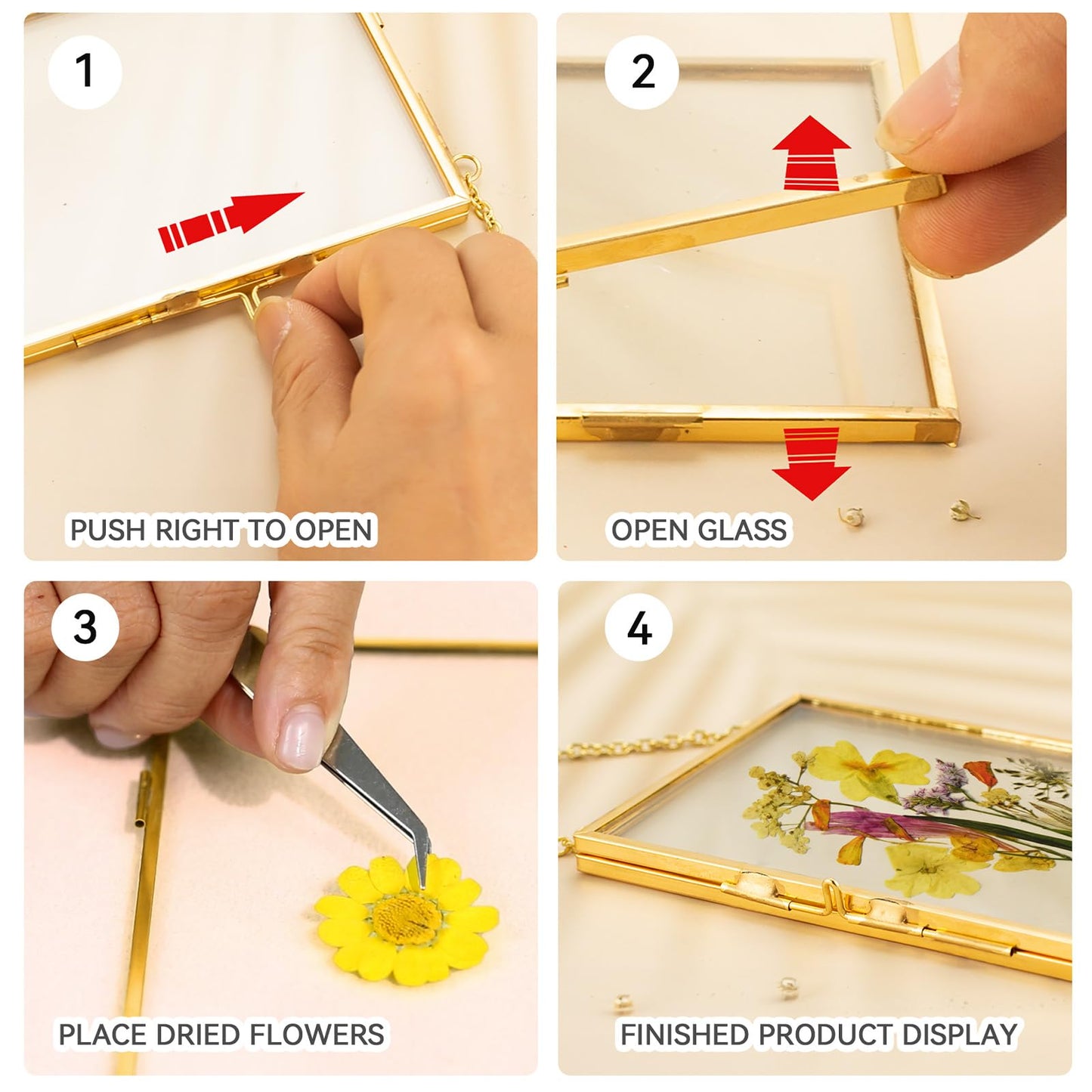 1

PUSH RIGHT TO OPEN

2

OPEN GLASS

3

PLACE DRIED FLOWERS

4

FINISHED PRODUCT DISPLAY