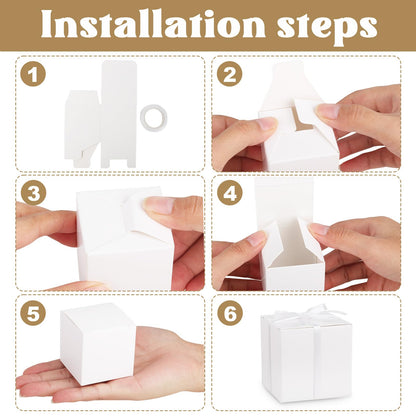 Installation steps

1

2

3

4

5

6