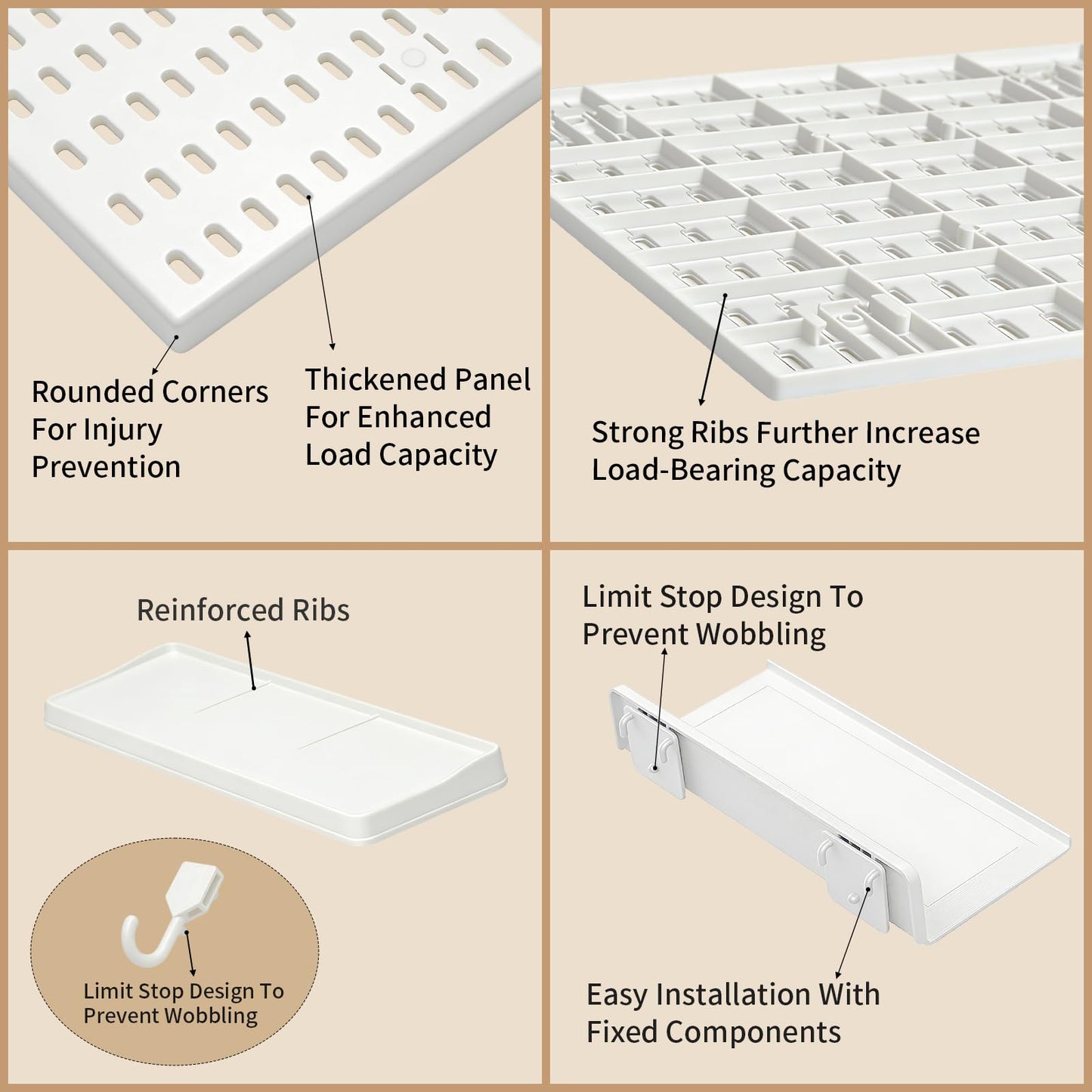 Rounded Corners For Injury Prevention

Thickened Panel For Enhanced Load Capacity

Strong Ribs Further Increase Load-Bearing Capacity

Reinforced Ribs

Limit Stop Design To Prevent Wobbling

Limit Stop Design To Prevent Wobbling

Easy Installation With Fixed Components