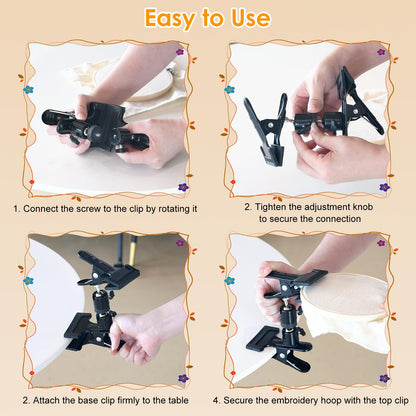 Easy to Use

1. Connect the screw to the clip by rotating it

2. Tighten the adjustment knob to secure the connection

2. Attach the base clip firmly to the table

4. Secure the embroidery hoop with the top clip