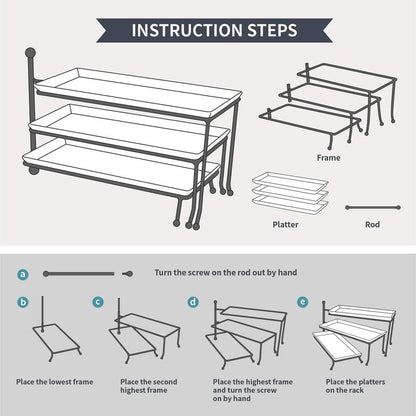 INSTRUCTION STEPS

Frame

Platter

Rod

a Turn the screw on the rod out by hand

b Place the lowest frame

c Place the second highest frame

d Place the highest frame and turn the screw on by hand

e Place the platters on the rack