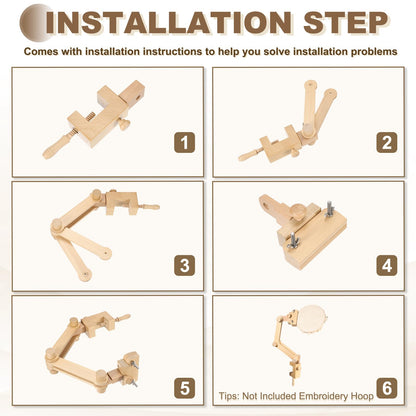 INSTALLATION STEP

Comes with installation instructions to help you solve installation problems

1

2

3

4

5

Tips: Not Included Embroidery Hoop

6