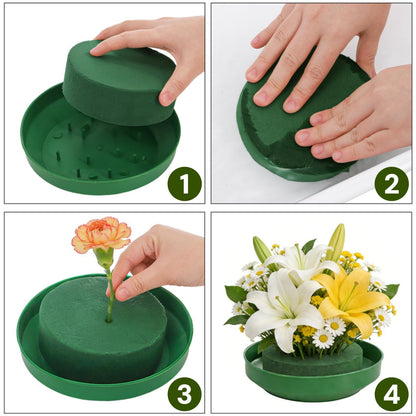 1
2
3
4