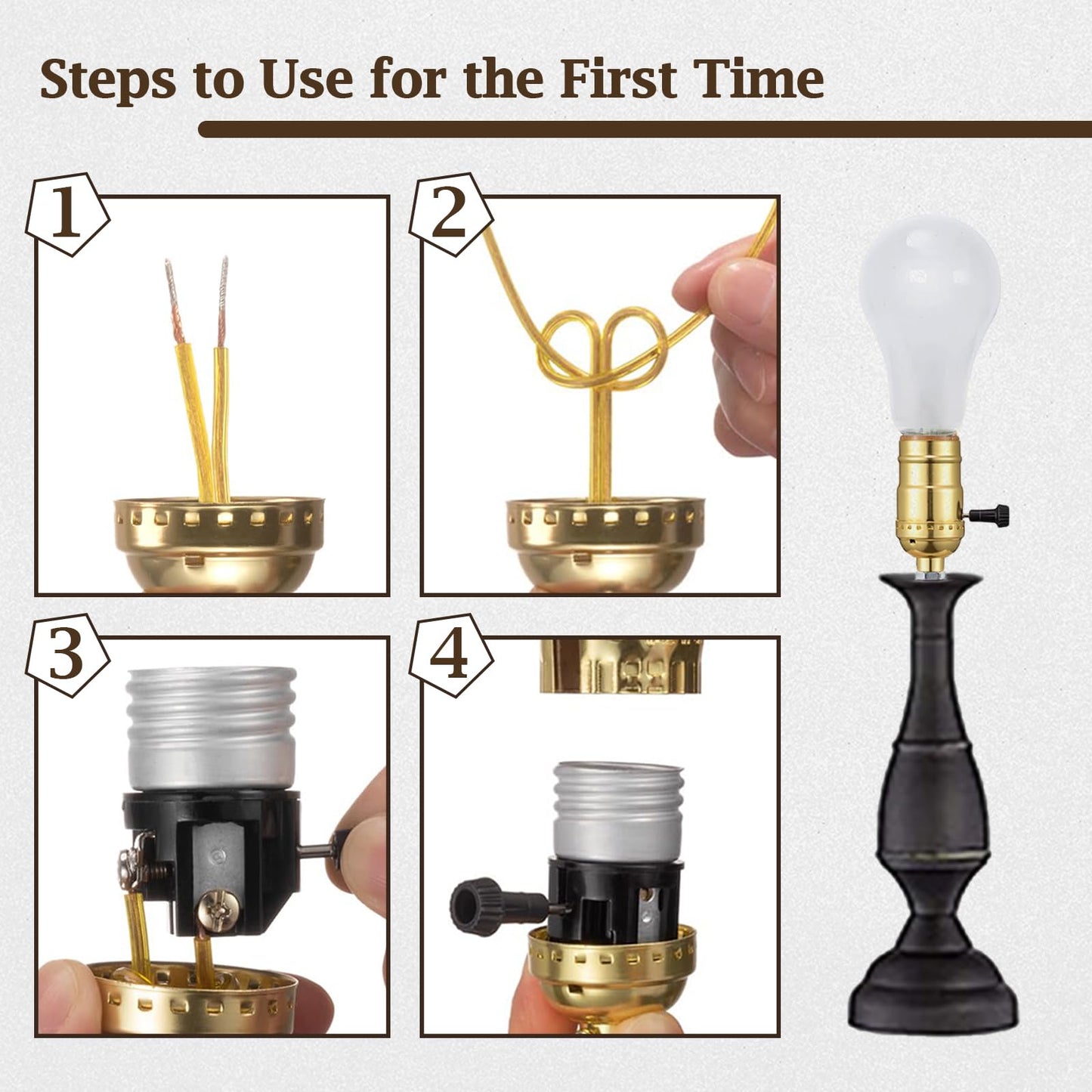 Steps to Use for the First Time

1

2

3

4