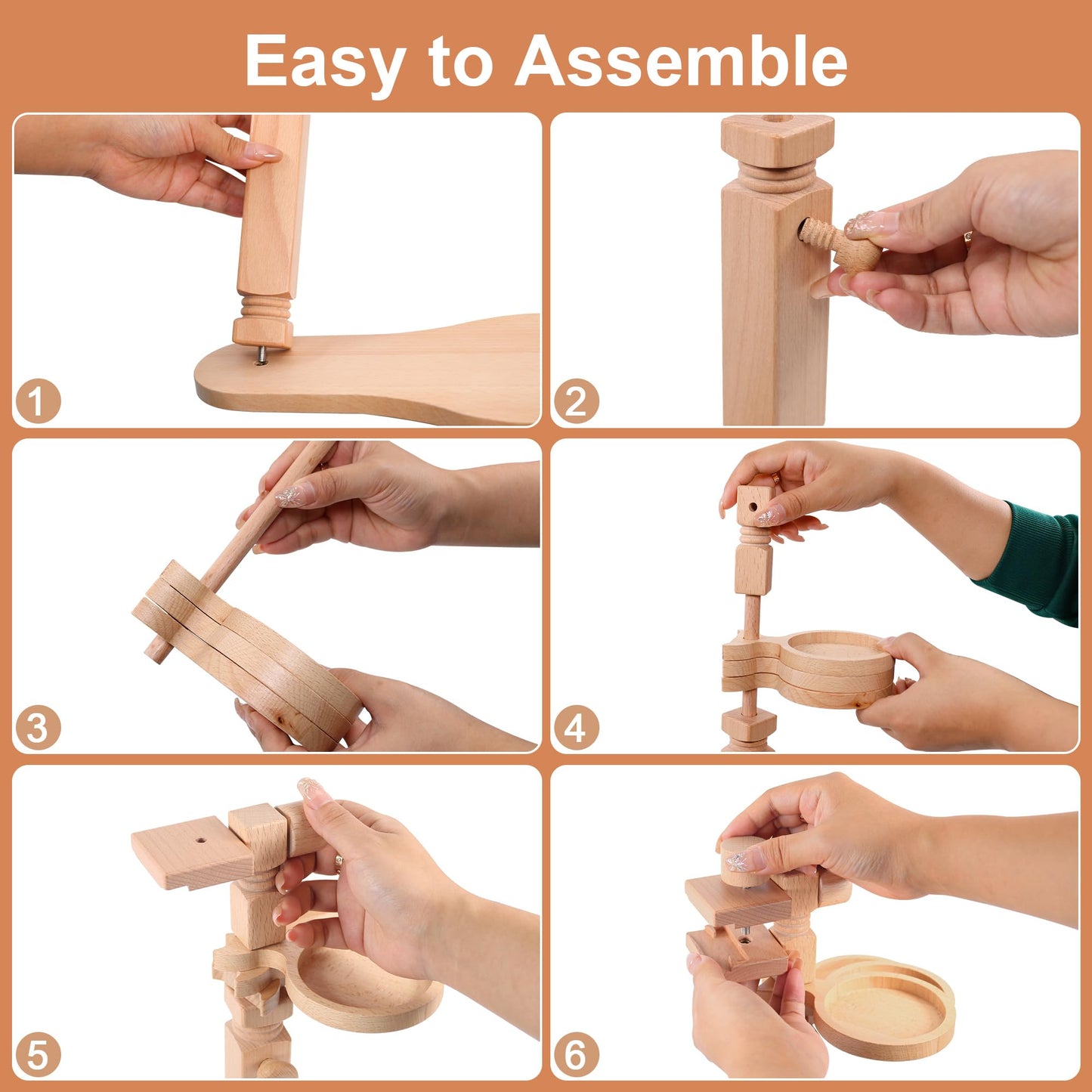 Easy to Assemble

1

2

3

4

5

6