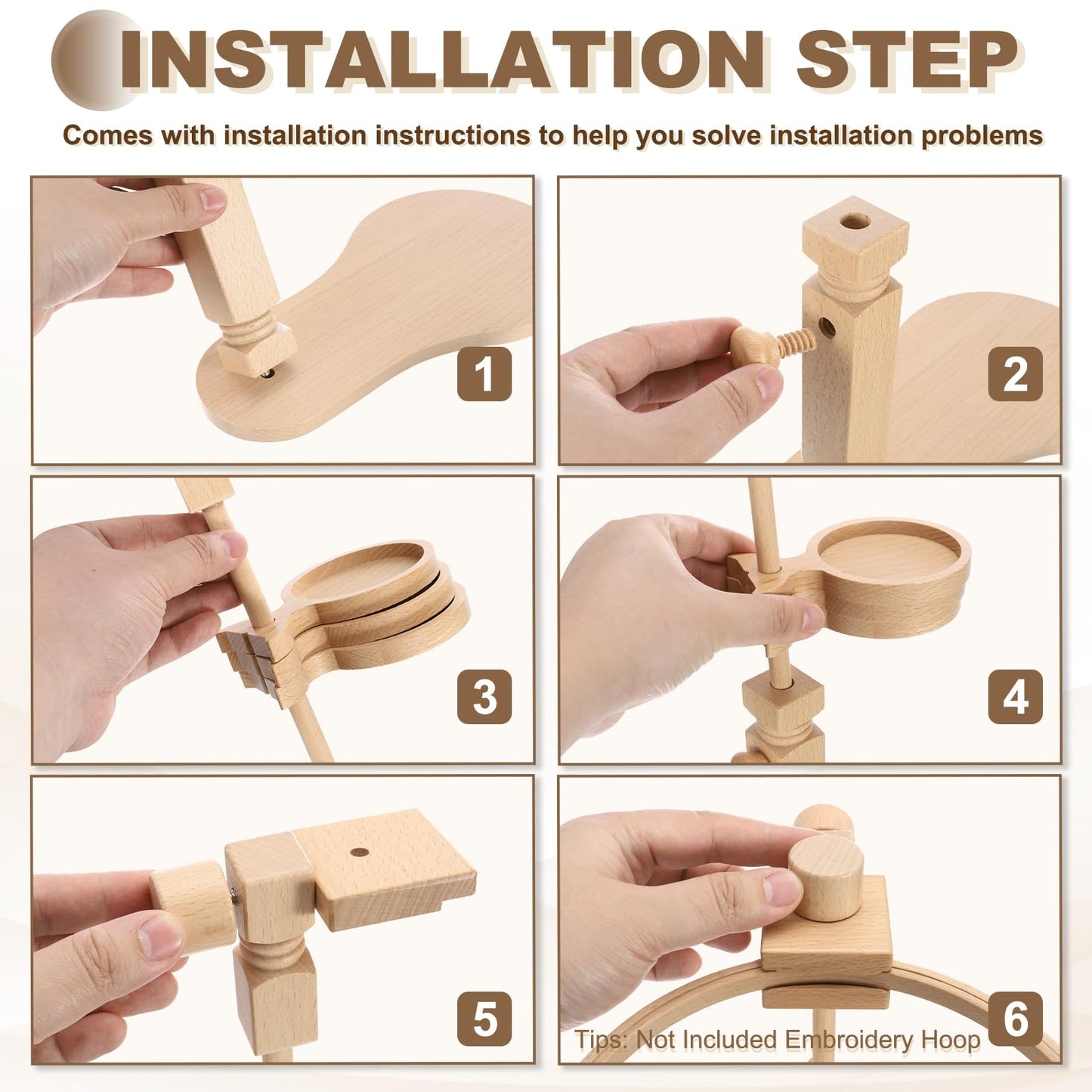 INSTALLATION STEP

Comes with installation instructions to help you solve installation problems

1

2

3

4

5

6

Tips: Not Included Embroidery Hoop