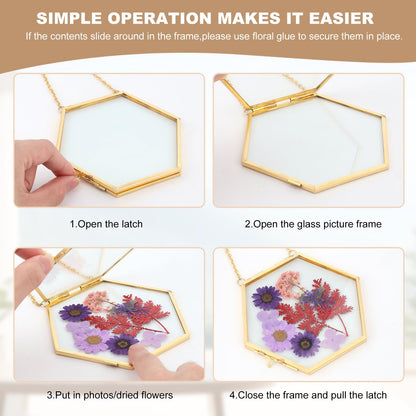 SIMPLE OPERATION MAKES IT EASIER

If the contents slide around in the frame,please use floral glue to secure them in place.

1.Open the latch

2.Open the glass picture frame

3.Put in photos/dried flowers

4.Close the frame and pull the latch