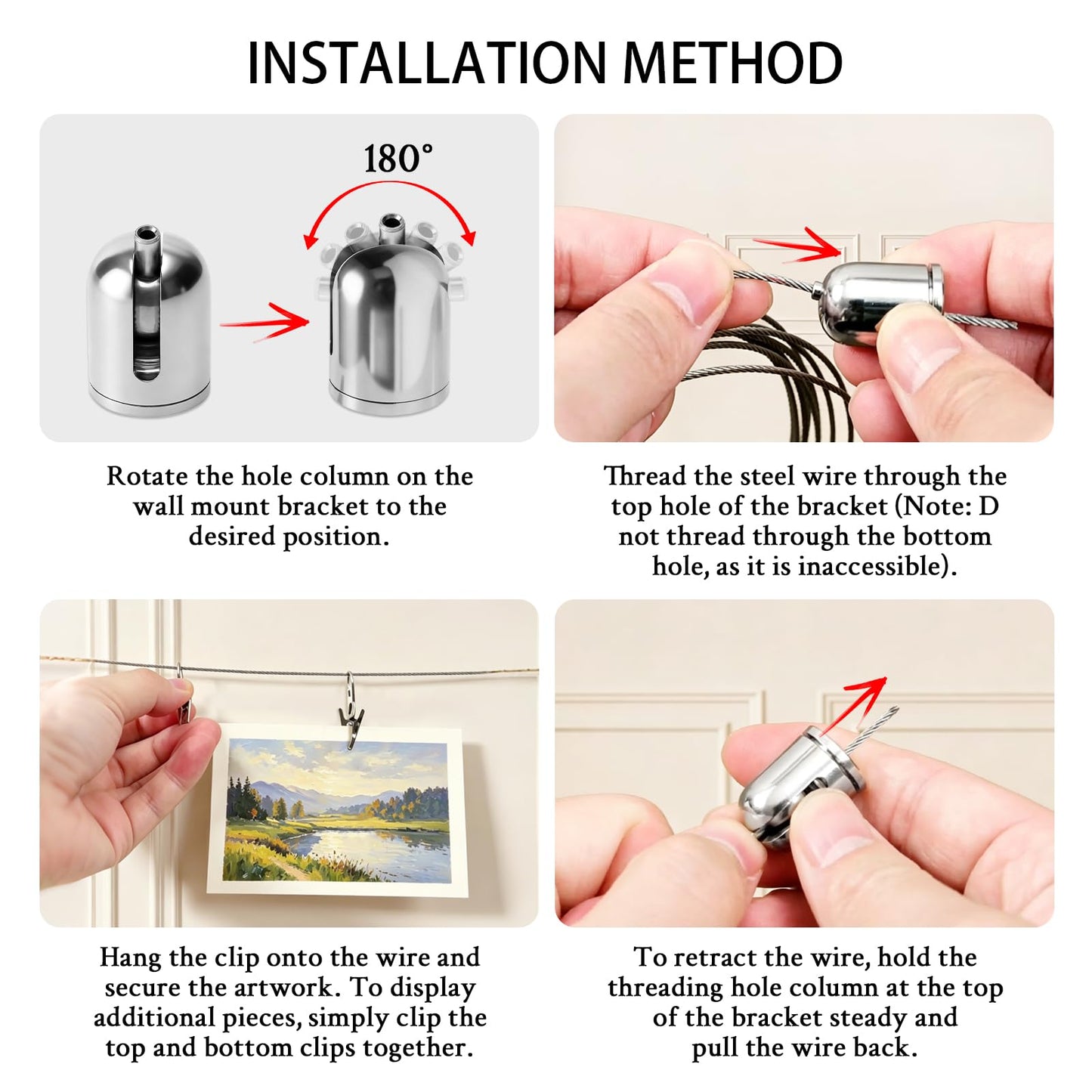 INSTALLATION METHOD

180°

Rotate the hole column on the wall mount bracket to the desired position.

Thread the steel wire through the top hole of the bracket (Note: D not thread through the bottom hole, as it is inaccessible).

Hang the clip onto the wire and secure the artwork. To display additional pieces, simply clip the top and bottom clips together.

To retract the wire, hold the threading hole column at the top of the bracket steady and pull the wire back.