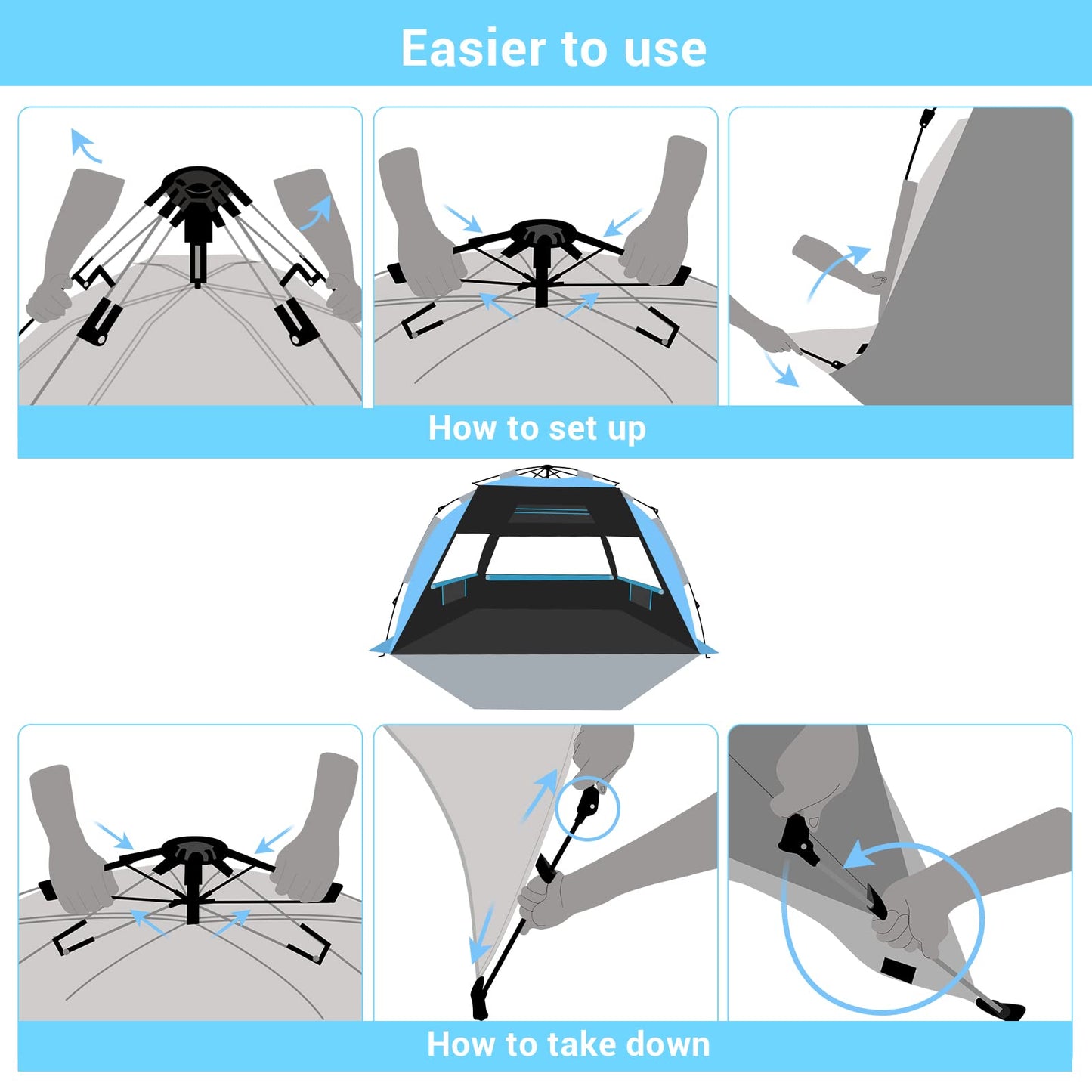 Easier to use

How to set up

How to take down