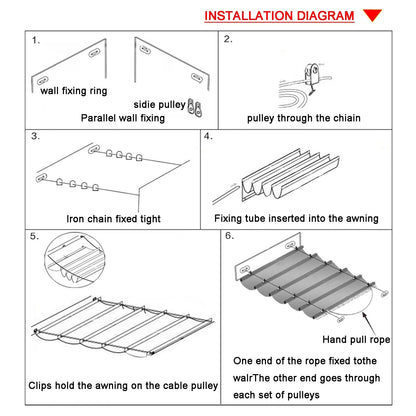 INSTALLATION DIAGRAM

1.

wall fixing ring

sidie pulley

Parallel wall fixing

2.

pulley through the chiain

3.

Iron chain fixed tight

4.

Fixing tube inserted into the awning

5.

Clips hold the awning on the cable pulley

6.

Hand pull rope

One end of the rope fixed tothe walrThe other end goes through each set of pulleys