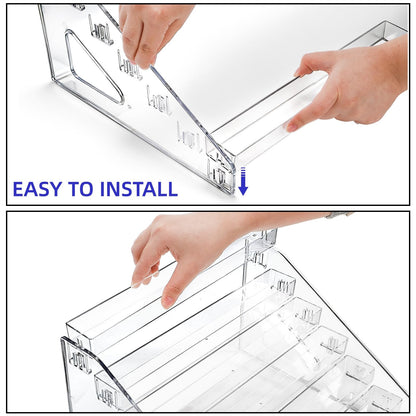 EASY TO INSTALL