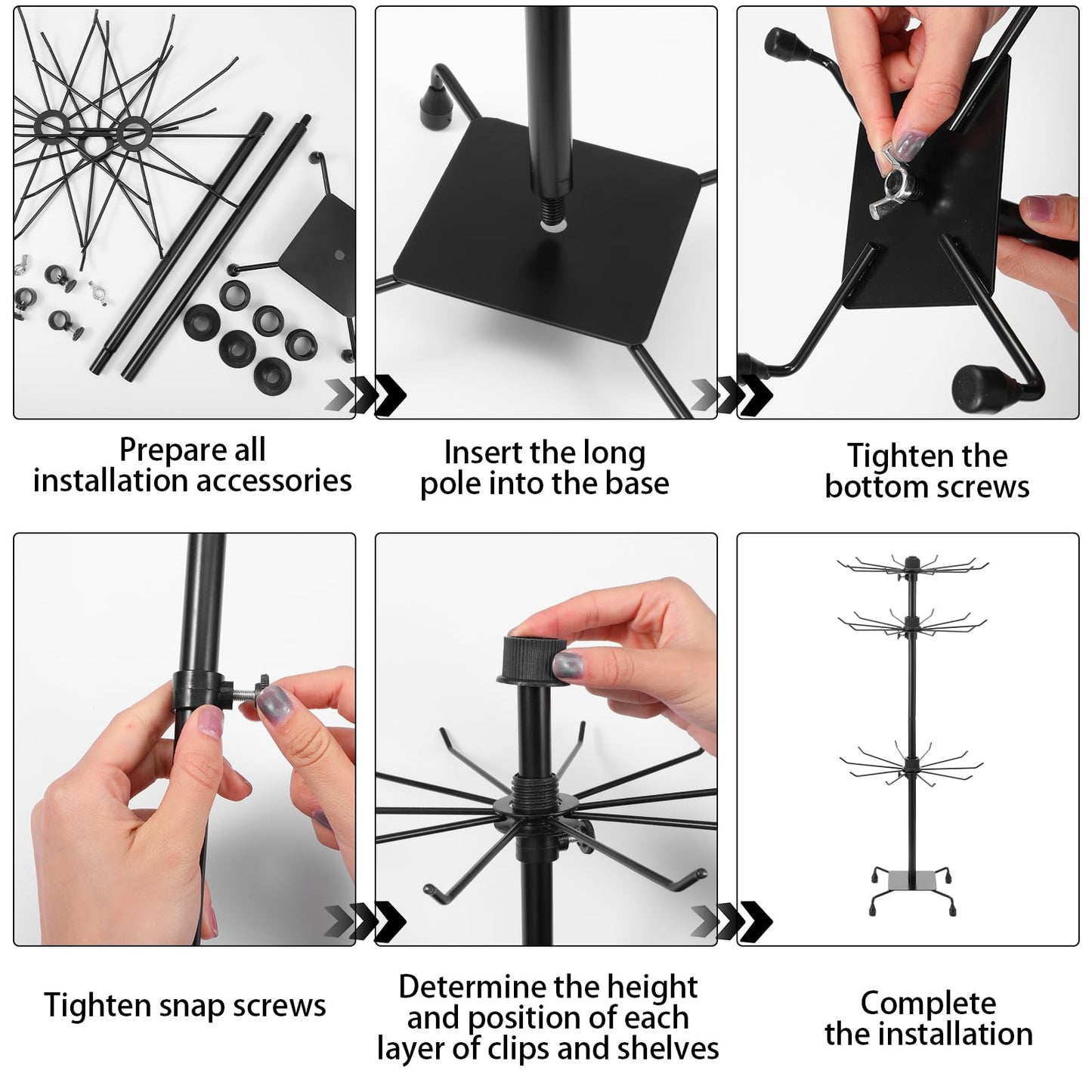 Prepare all installation accessories

Insert the long pole into the base

Tighten the bottom screws

Tighten snap screws

Determine the height and position of each layer of clips and shelves

Complete the installation