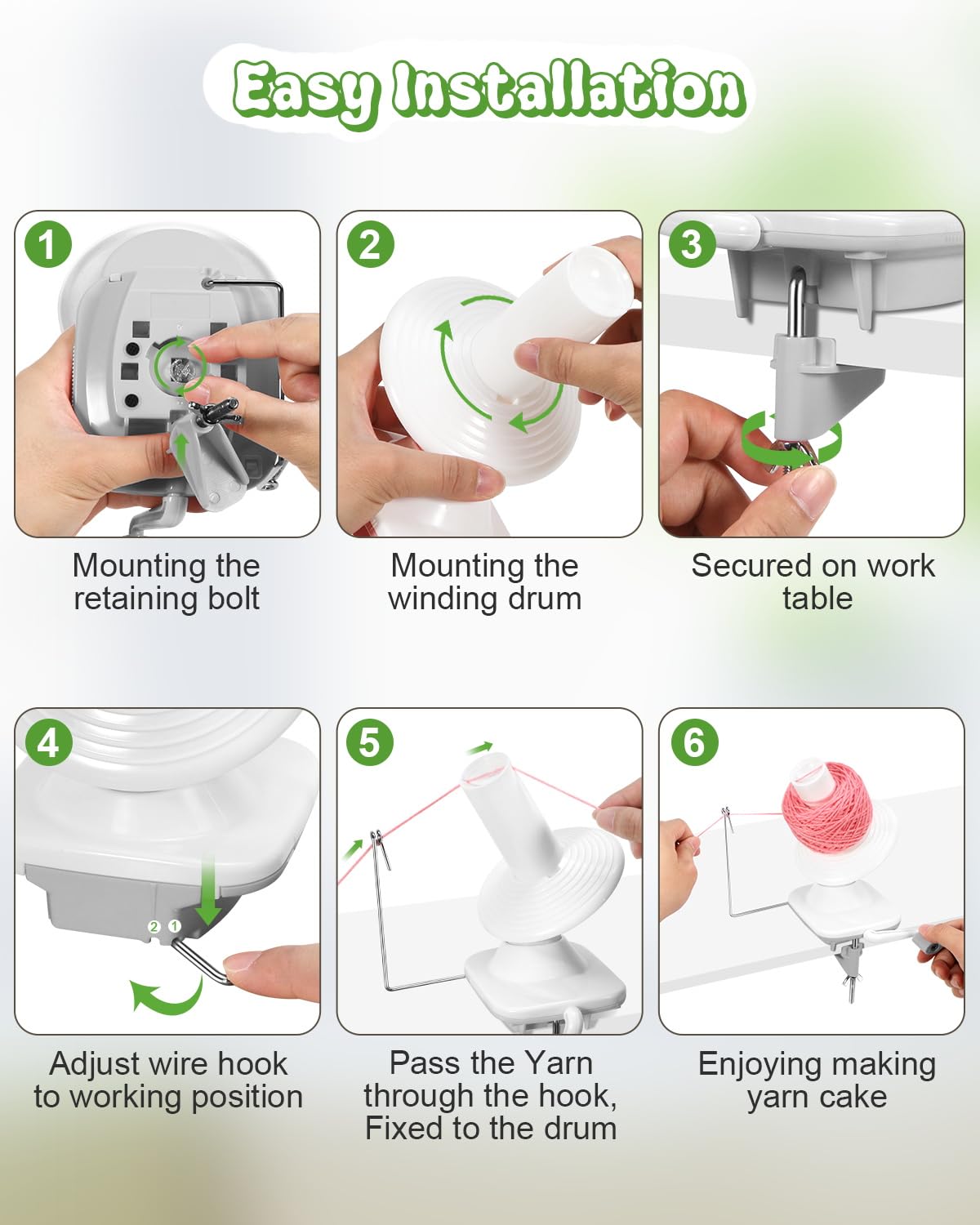 Easy Installation

1

Mounting the retaining bolt

2

Mounting the winding drum

3

Secured on work table

4

2 1

Adjust wire hook to working position

5

Pass the Yarn through the hook, Fixed to the drum

6

Enjoying making yarn cake