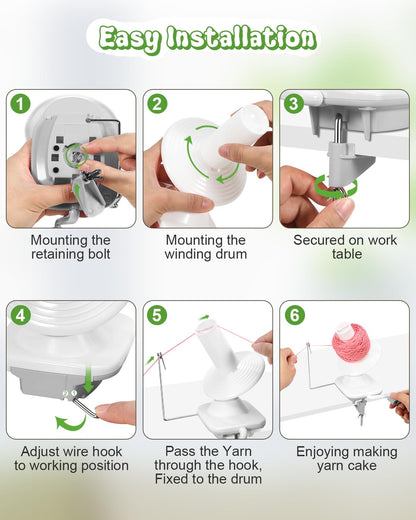 Easy Installation

1

Mounting the retaining bolt

2

Mounting the winding drum

3

Secured on work table

4

Adjust wire hook to working position

5

Pass the Yarn through the hook, Fixed to the drum

6

Enjoying making yarn cake