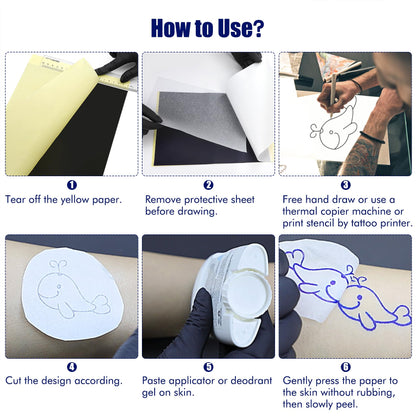 How to Use?

1
Tear off the yellow paper.

2
Remove protective sheet before drawing.

3
Free hand draw or use a thermal copier machine or print stencil by tattoo printer.

4
Cut the design according.

5
Paste applicator or deodrant gel on skin.

6
Gently press the paper to the skin without rubbing, then slowly peel.