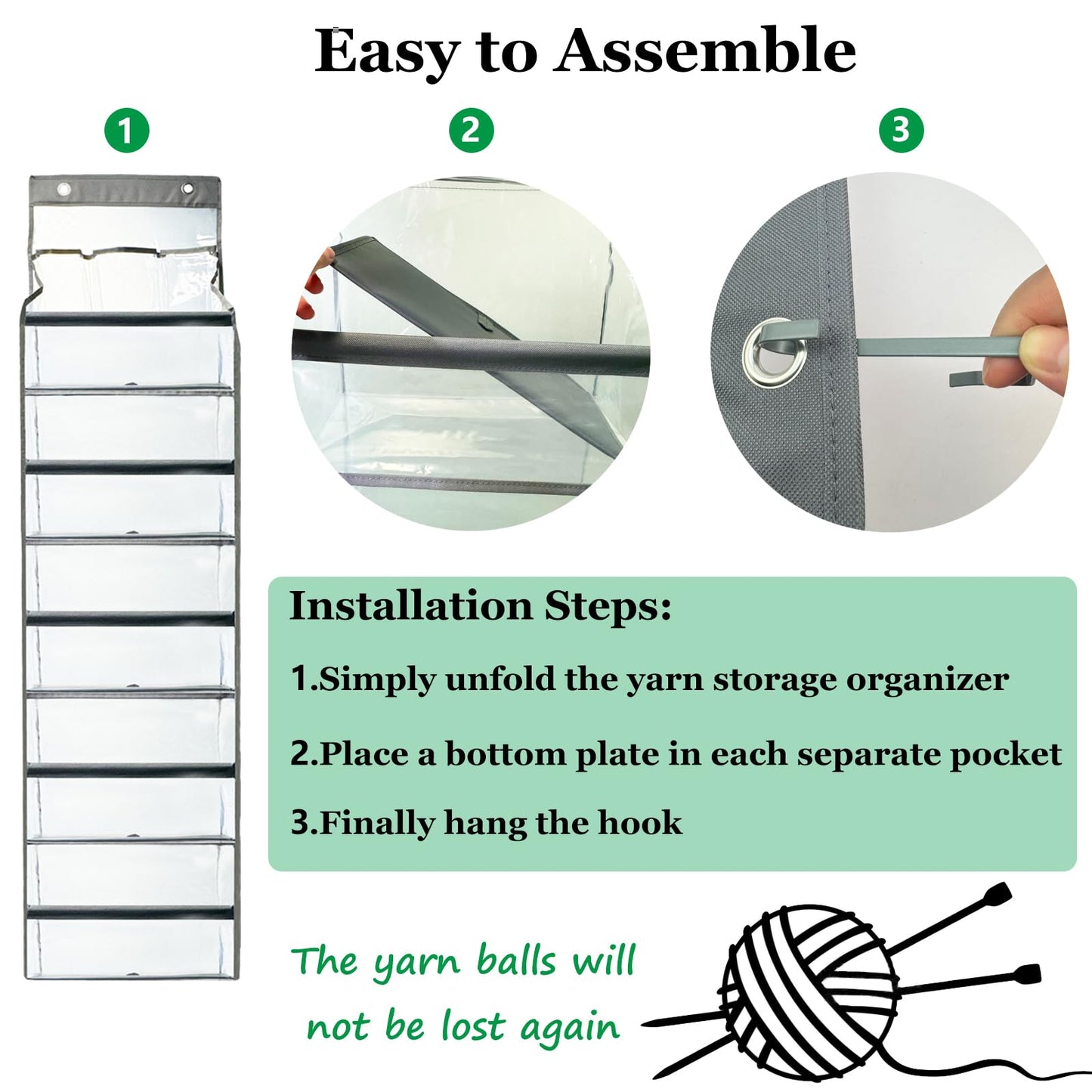 Easy to Assemble

1

2

3

Installation Steps:

1.Simply unfold the yarn storage organizer

2.Place a bottom plate in each separate pocket

3.Finally hang the hook

The yarn balls will not be lost again