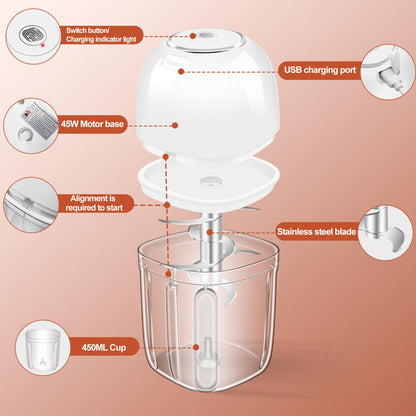 Switch button/
Charging indicator light

USB charging port

45W Motor base

Alignment is required to start

Stainless steel blade

450ML Cup