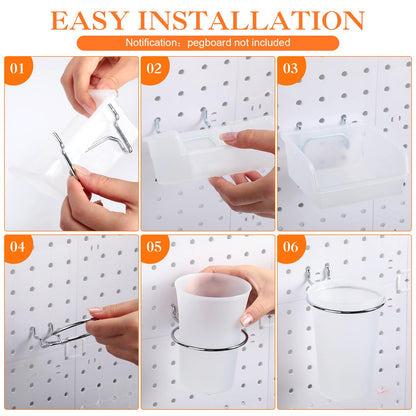 EASY INSTALLATION

Notification：pegboard not included

01

02

03

04

05

06