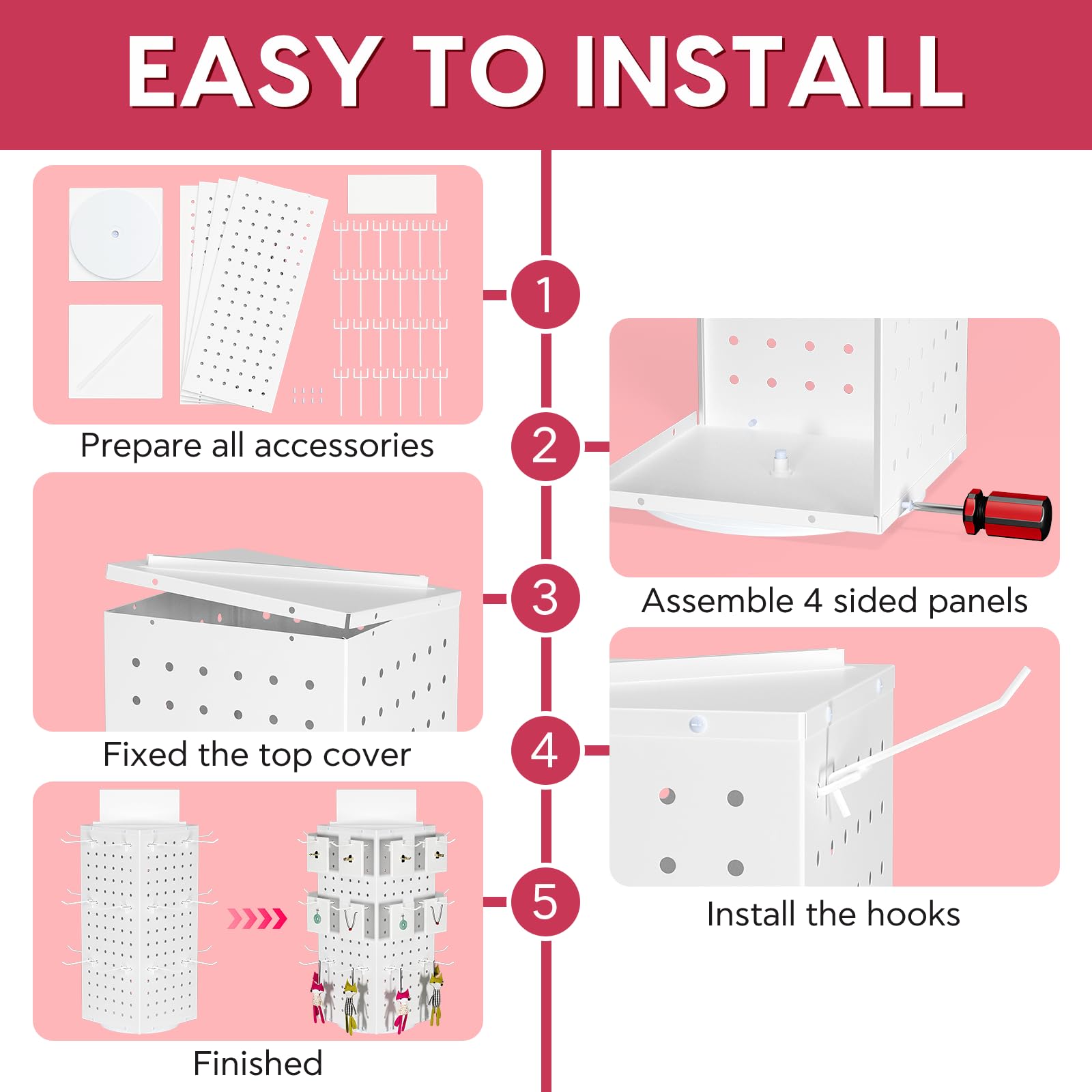 EASY TO INSTALL

1

Prepare all accessories

2

Assemble 4 sided panels

3

Fixed the top cover

4

Install the hooks

5

Finished