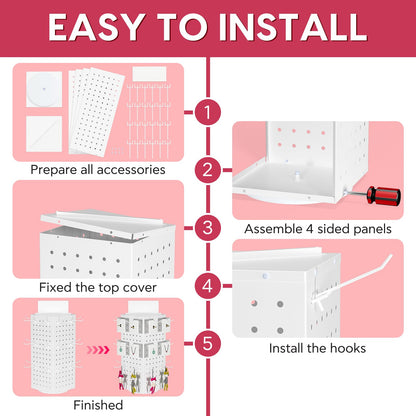 EASY TO INSTALL

1

Prepare all accessories

2

Assemble 4 sided panels

3

Fixed the top cover

4

Install the hooks

5

Finished