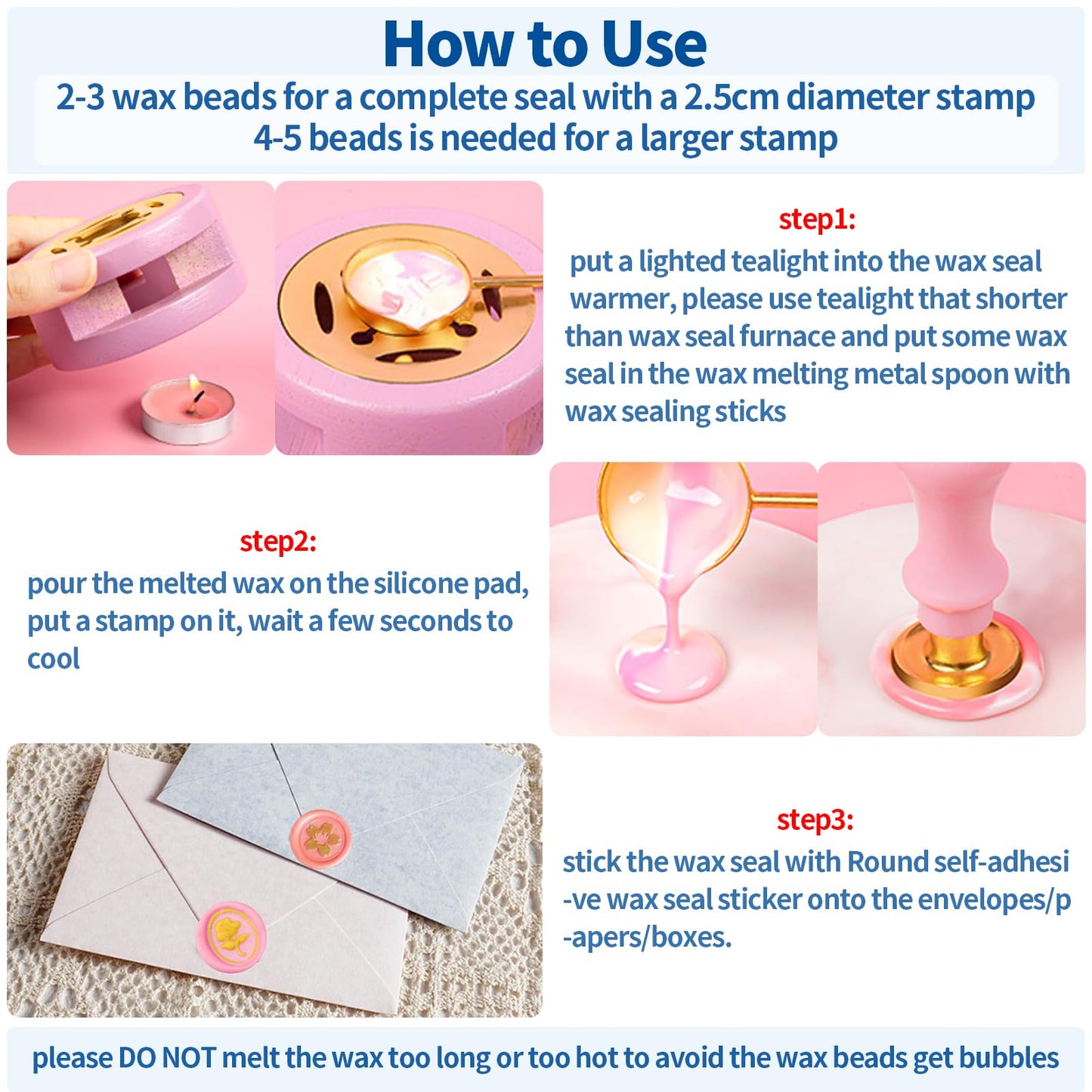 How to Use

2-3 wax beads for a complete seal with a 2.5cm diameter stamp
4-5 beads is needed for a larger stamp

step1:
put a lighted tealight into the wax seal warmer, please use tealight that shorter than wax seal furnace and put some wax seal in the wax melting metal spoon with wax sealing sticks

step2:
pour the melted wax on the silicone pad, put a stamp on it, wait a few seconds to cool

step3:
stick the wax seal with Round self-adhesi -ve wax seal sticker onto the envelopes/p -apers/boxes.

please DO NOT melt the wax too long or too hot to avoid the wax beads get bubbles