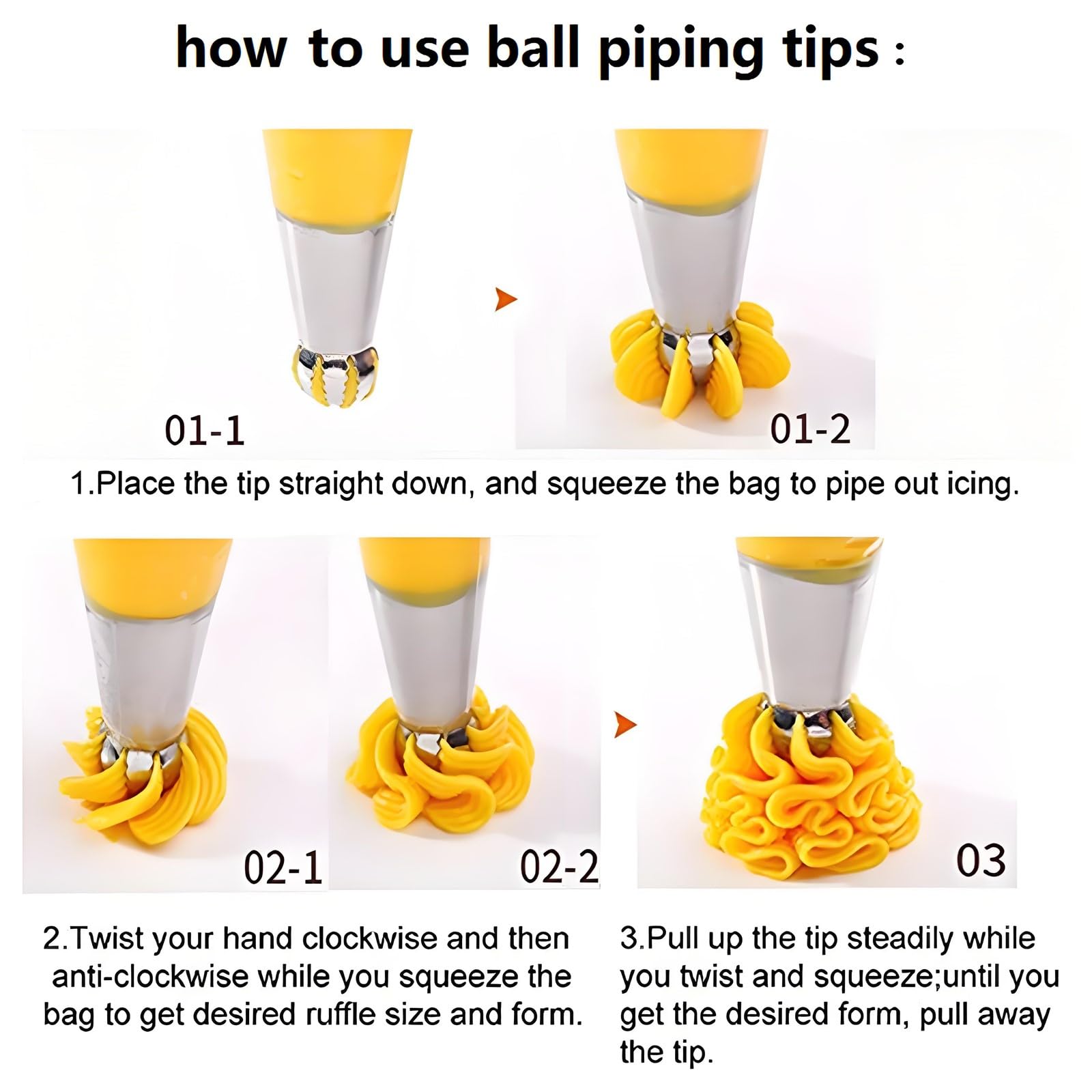 how to use ball piping tips :

01-1

01-2

1.Place the tip straight down, and squeeze the bag to pipe out icing.

02-1

02-2

03

2.Twist your hand clockwise and then anti-clockwise while you squeeze the bag to get desired ruffle size and form.

3.Pull up the tip steadily while you twist and squeeze;until you get the desired form, pull away the tip.