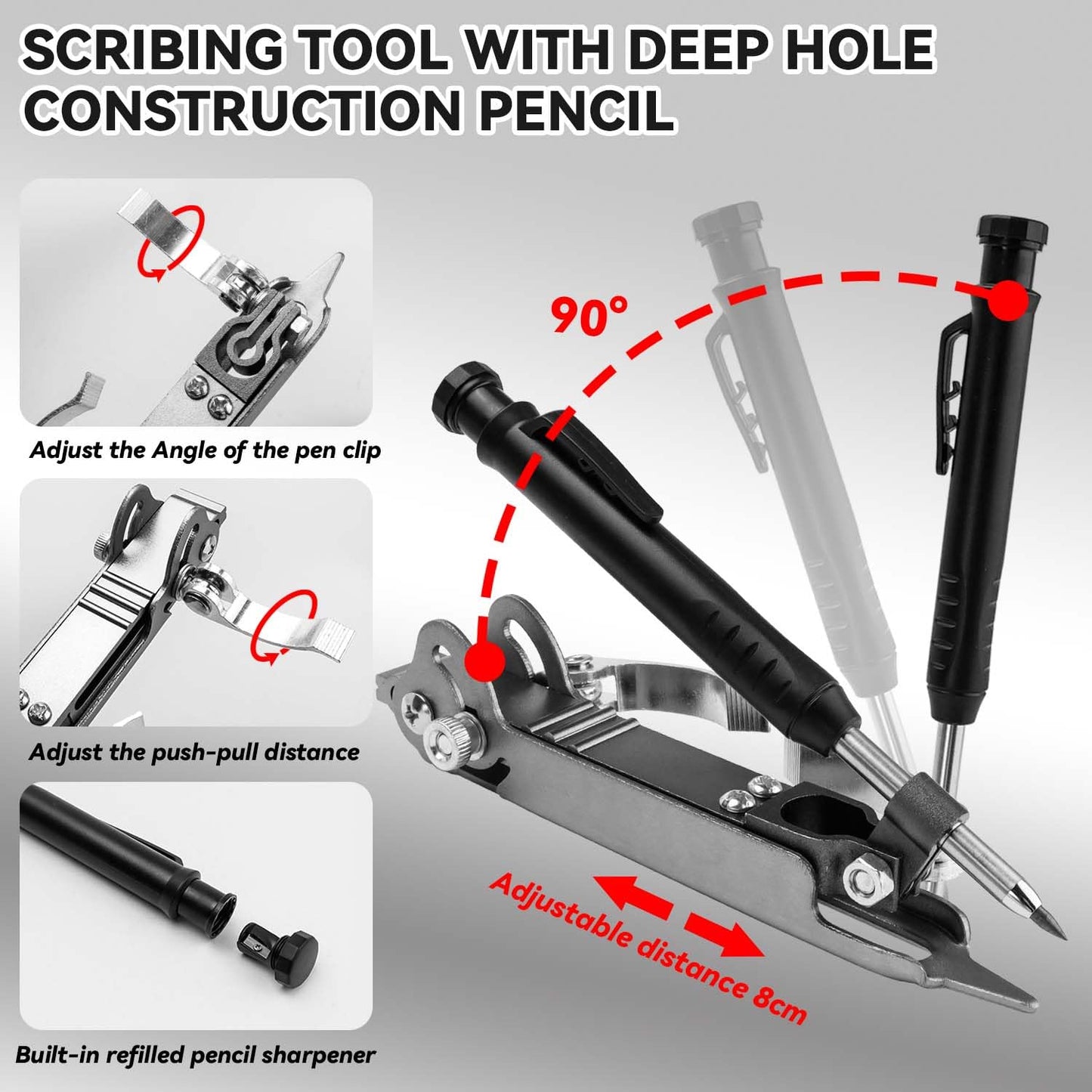 SCRIBING TOOL WITH DEEP HOLE CONSTRUCTION PENCIL

Adjust the Angle of the pen clip

Adjust the push-pull distance

Built-in refilled pencil sharpener

90°

Adjustable distance 8cm