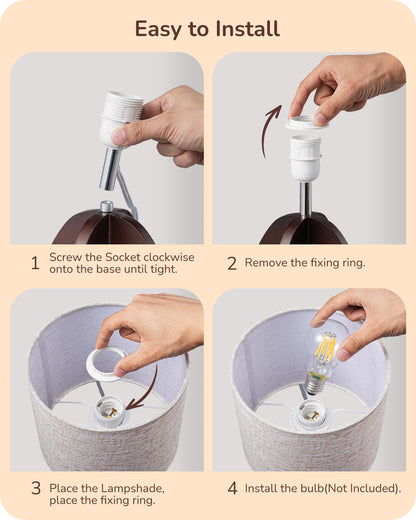 Easy to Install

1 Screw the Socket clockwise onto the base until tight.

2 Remove the fixing ring.

3 Place the Lampshade, place the fixing ring.

4 Install the bulb(Not Included).