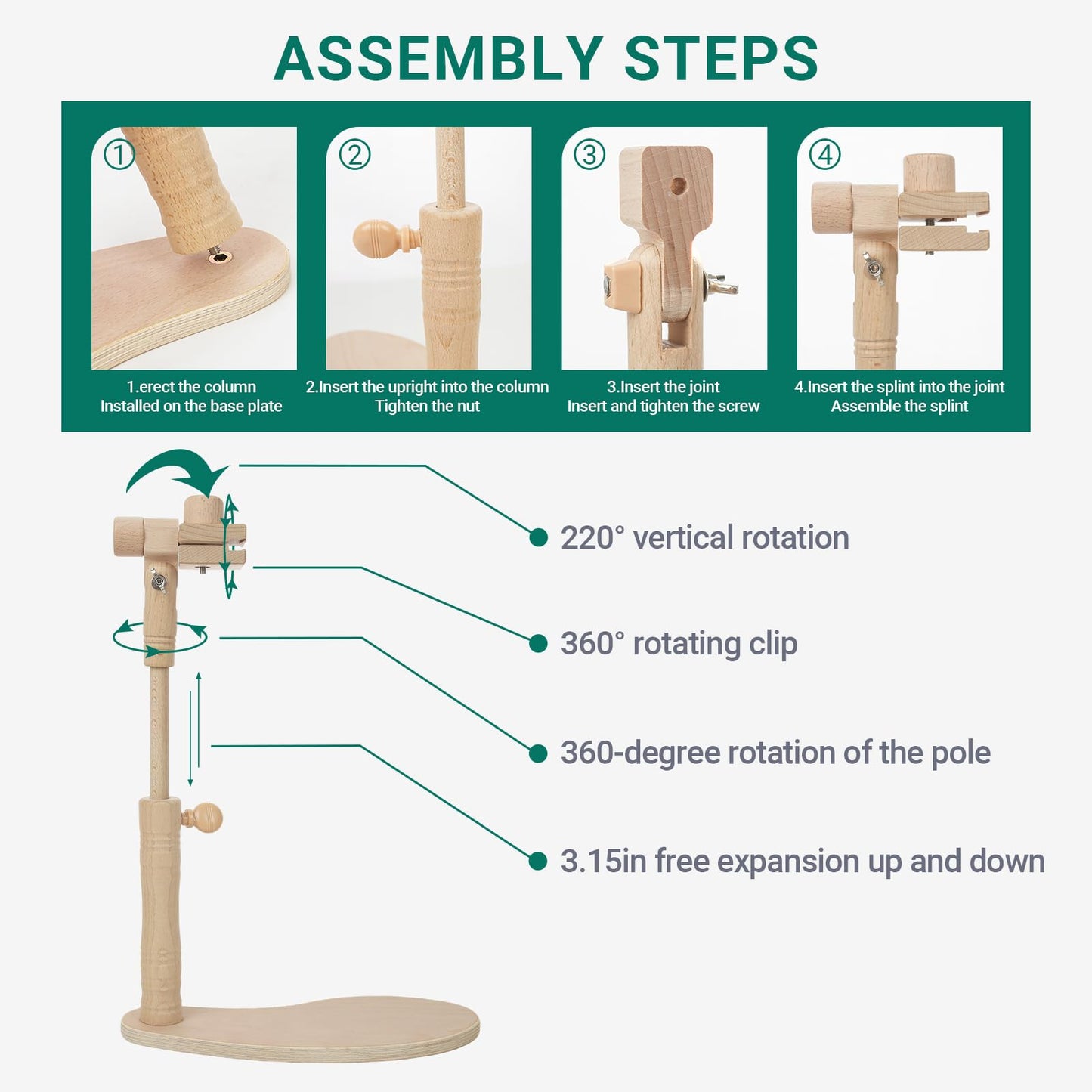 ASSEMBLY STEPS

①

1.erect the column
Installed on the base plate

②

2.Insert the upright into the column
Tighten the nut

③

3.Insert the joint
Insert and tighten the screw

④

4.Insert the splint into the joint
Assemble the splint

220° vertical rotation

360° rotating clip

360-degree rotation of the pole

3.15in free expansion up and down