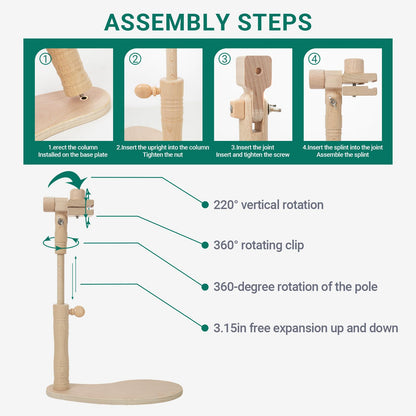 ASSEMBLY STEPS

①

1.erect the column
Installed on the base plate

②

2.Insert the upright into the column
Tighten the nut

③

3.Insert the joint
Insert and tighten the screw

④

4.Insert the splint into the joint
Assemble the splint

220° vertical rotation

360° rotating clip

360-degree rotation of the pole

3.15in free expansion up and down