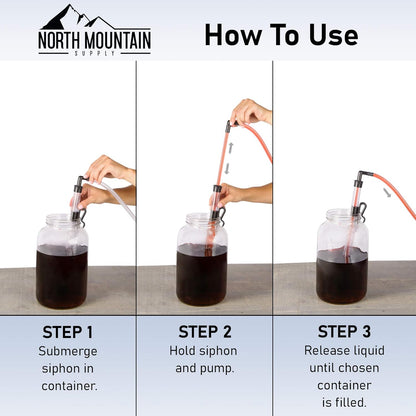 NORTH MOUNTAIN
SUPPLY

How To Use

STEP 1
Submerge siphon in container.

STEP 2
Hold siphon and pump.

STEP 3
Release liquid until chosen container is filled.