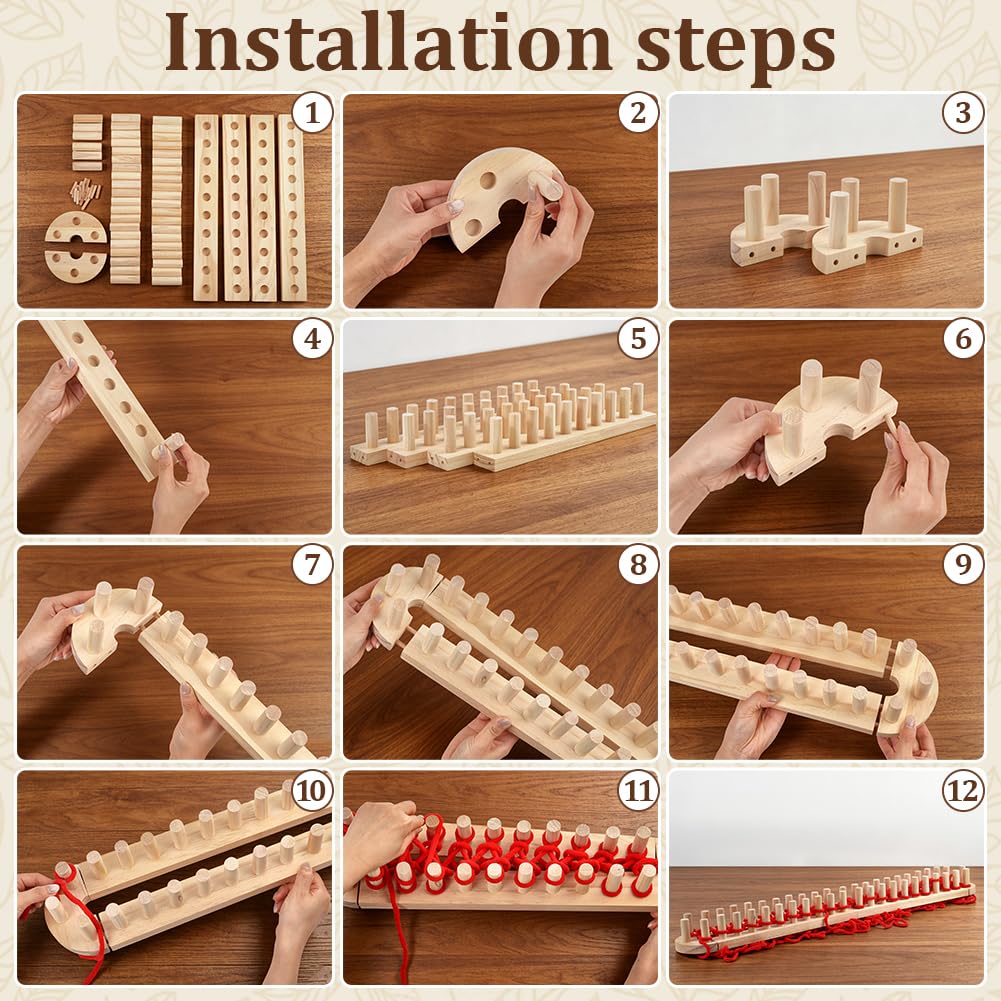 Installation steps

1

2

3

4

5

6

7

8

9

10

11

12