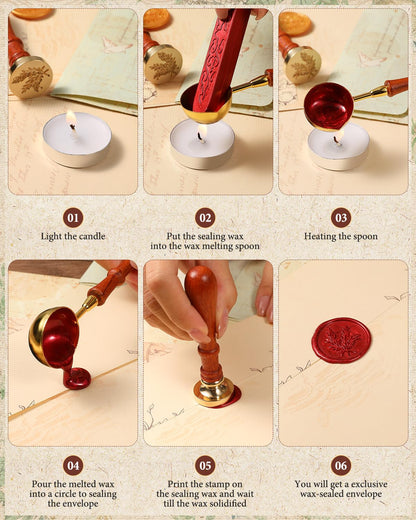 01
Light the candle

02
Put the sealing wax into the wax melting spoon

03
Heating the spoon

04
Pour the melted wax into a circle to sealing the envelope

05
Print the stamp on the sealing wax and wait till the wax solidified

06
You will get a exclusive wax-sealed envelope