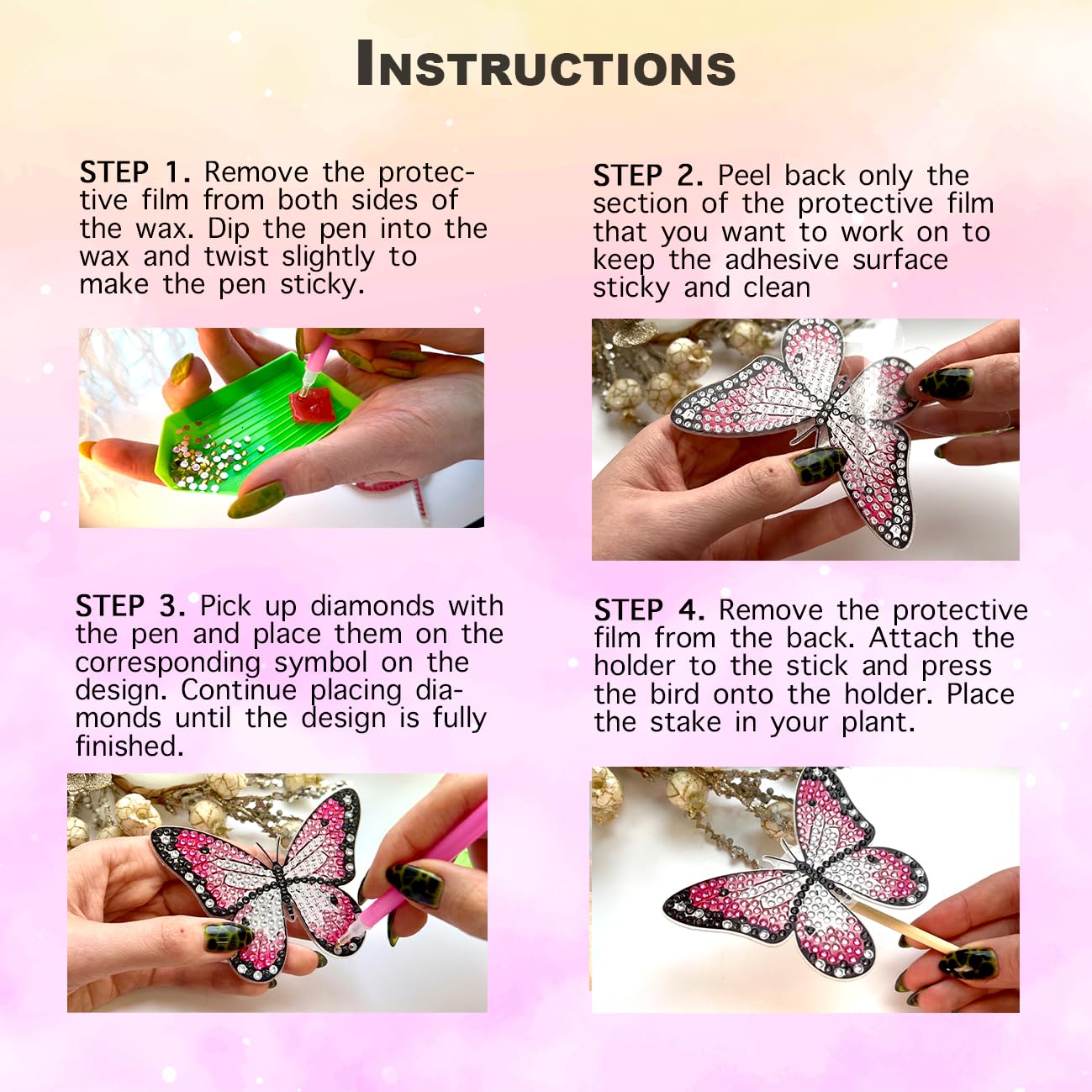 INSTRUCTIONS

STEP 1. Remove the protective film from both sides of the wax. Dip the pen into the wax and twist slightly to make the pen sticky.

STEP 2. Peel back only the section of the protective film that you want to work on to keep the adhesive surface sticky and clean

STEP 3. Pick up diamonds with the pen and place them on the corresponding symbol on the design. Continue placing diamonds until the design is fully finished.

STEP 4. Remove the protective film from the back. Attach the holder to the stick and press the bird onto the holder. Place the stake in your plant.