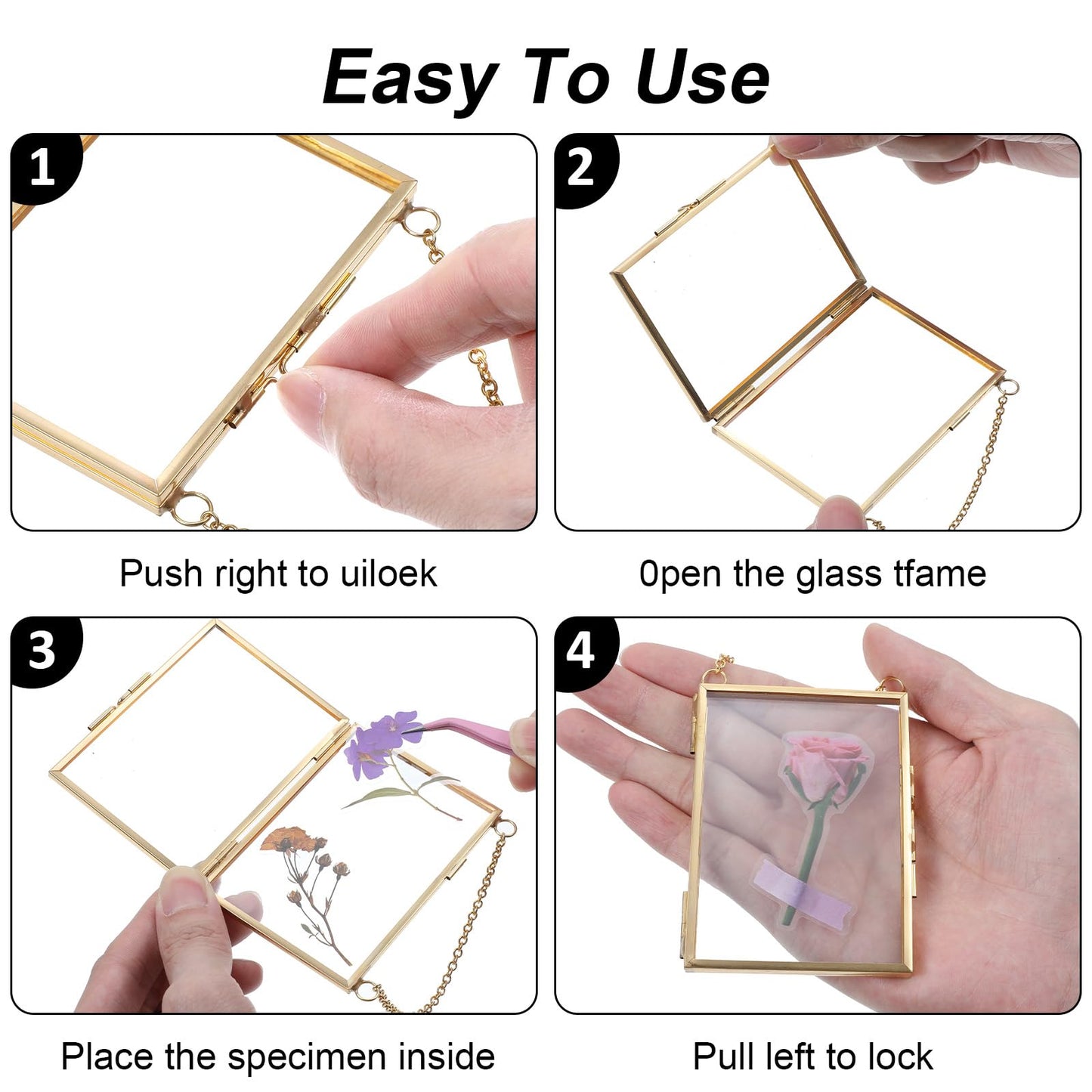 Easy To Use

1

Push right to uiloek

2

0pen the glass tfame

3

Place the specimen inside

4

Pull left to lock