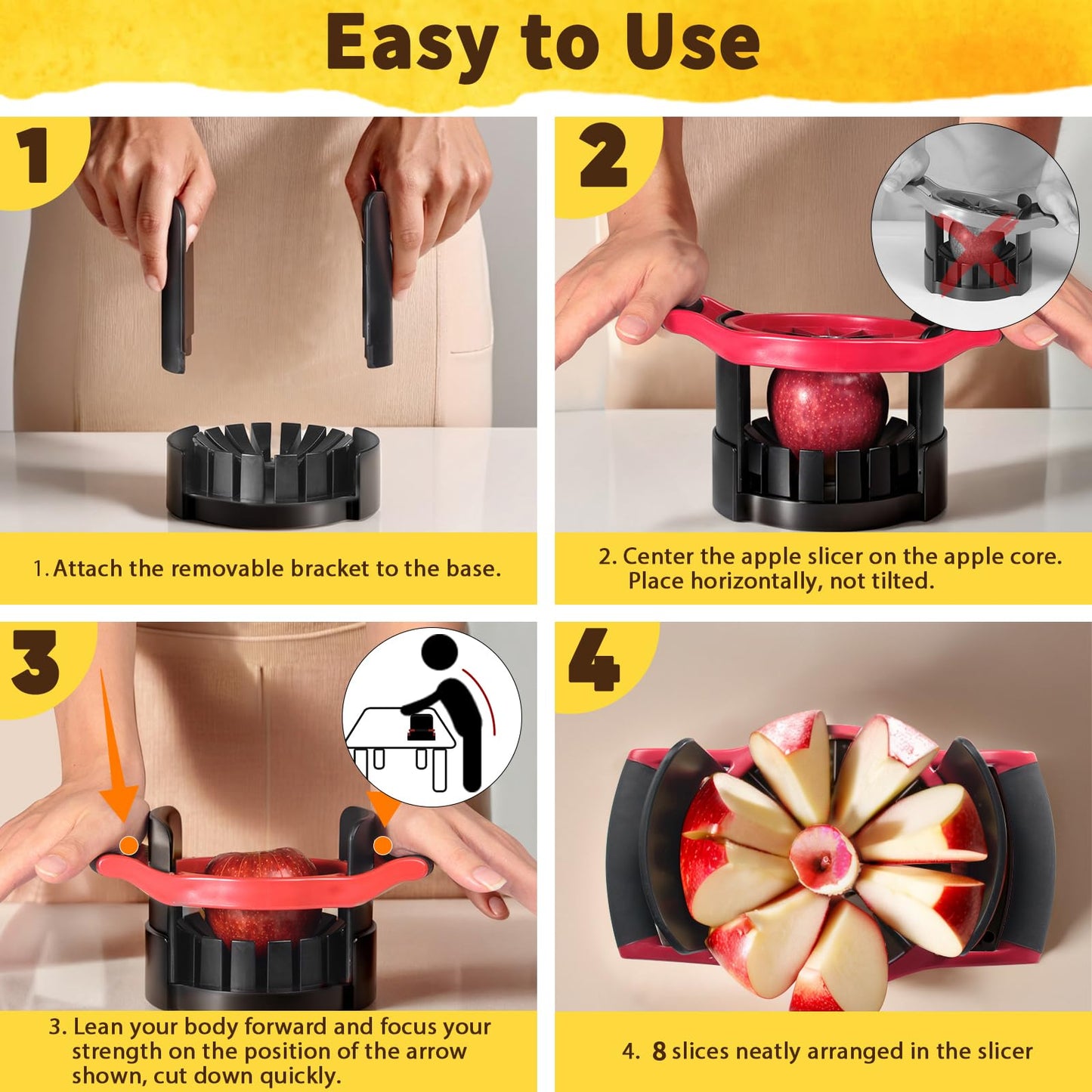 Easy to Use

1

1. Attach the removable bracket to the base.

2

2. Center the apple slicer on the apple core. Place horizontally, not tilted.

3

3. Lean your body forward and focus your strength on the position of the arrow shown, cut down quickly.

4

4. 8 slices neatly arranged in the slicer