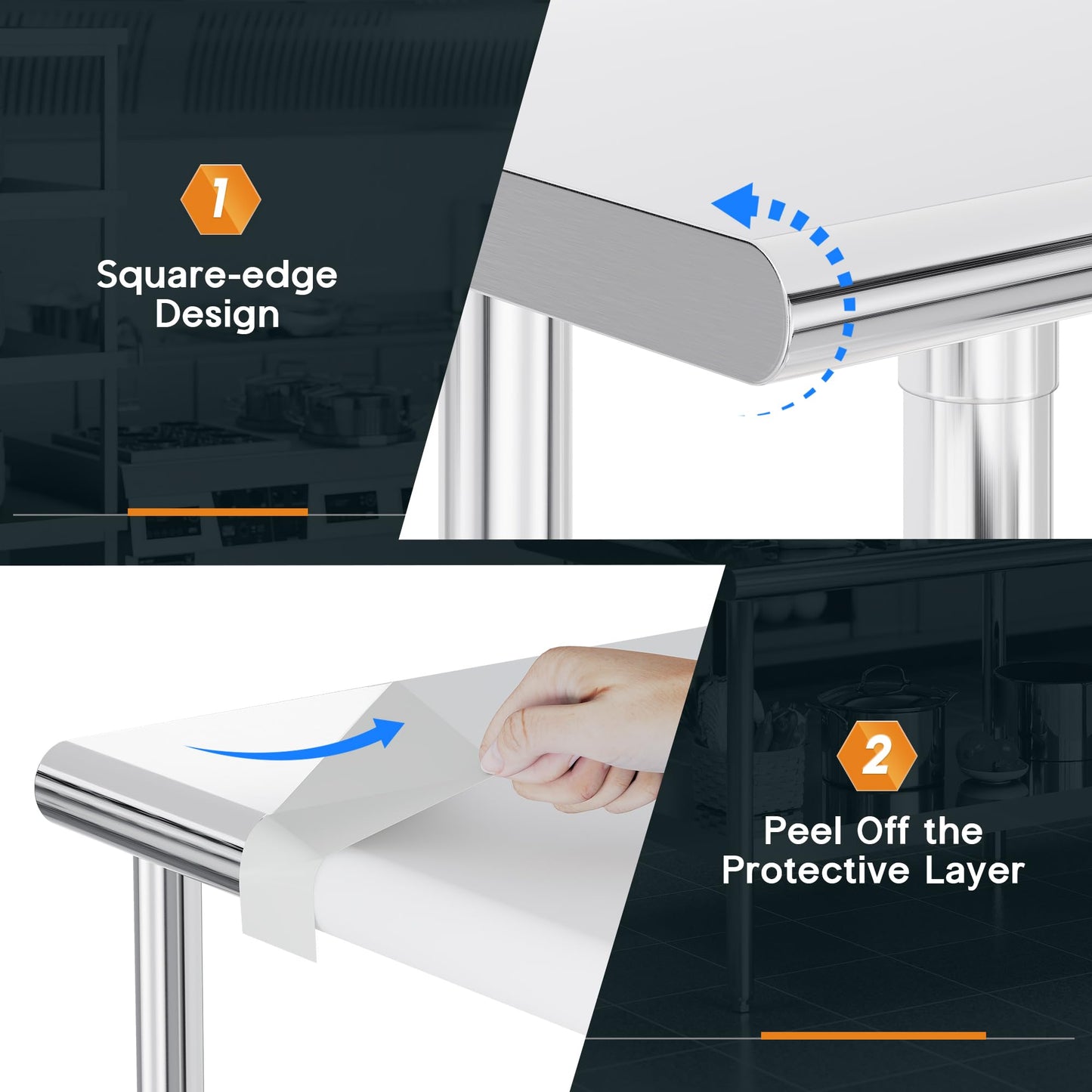 1

Square-edge Design

2

Peel Off the Protective Layer