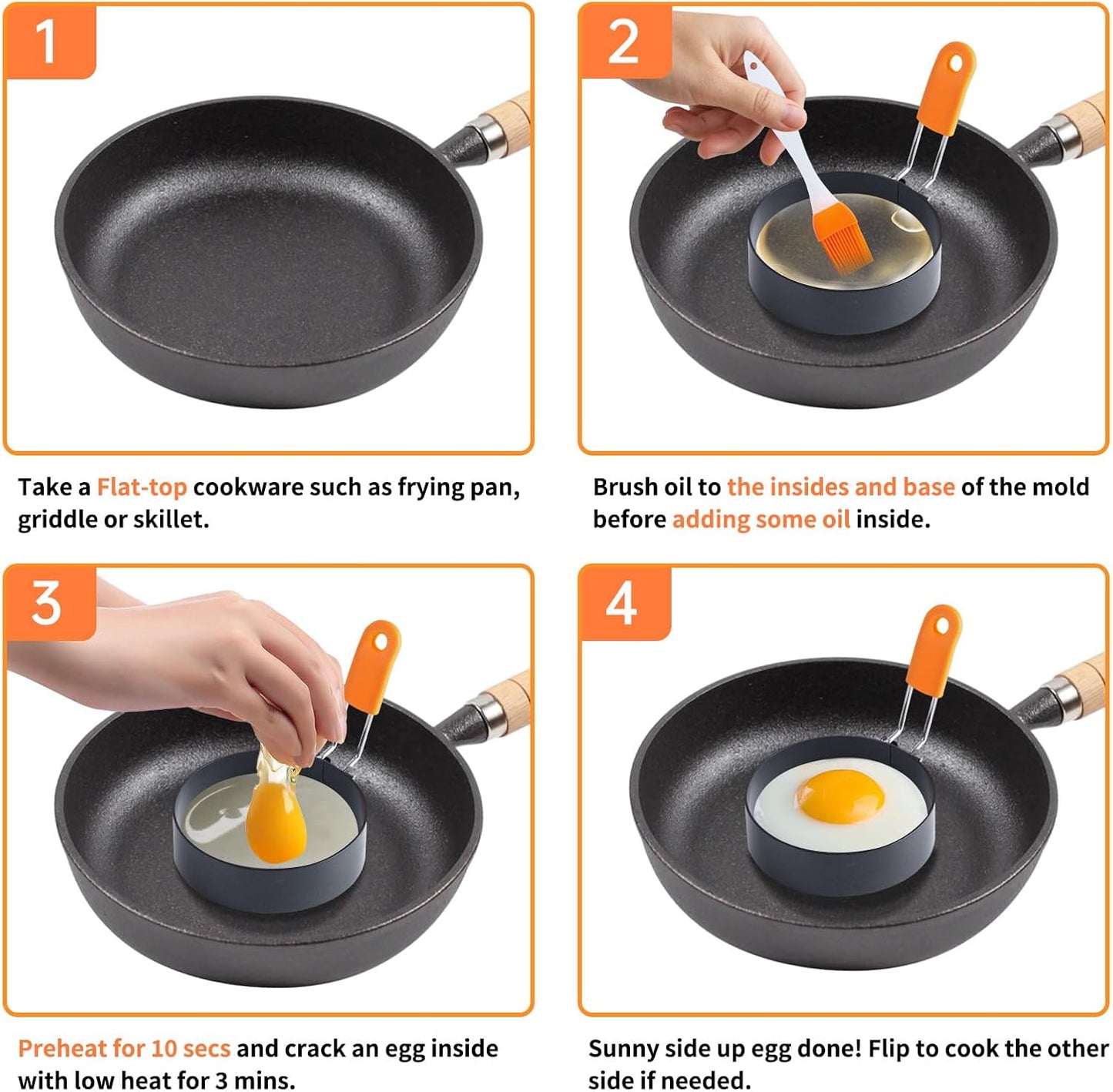 1

Take a Flat-top cookware such as frying pan, griddle or skillet.

2

Brush oil to the insides and base of the mold before adding some oil inside.

3

Preheat for 10 secs and crack an egg inside with low heat for 3 mins.

4

Sunny side up egg done! Flip to cook the other side if needed.